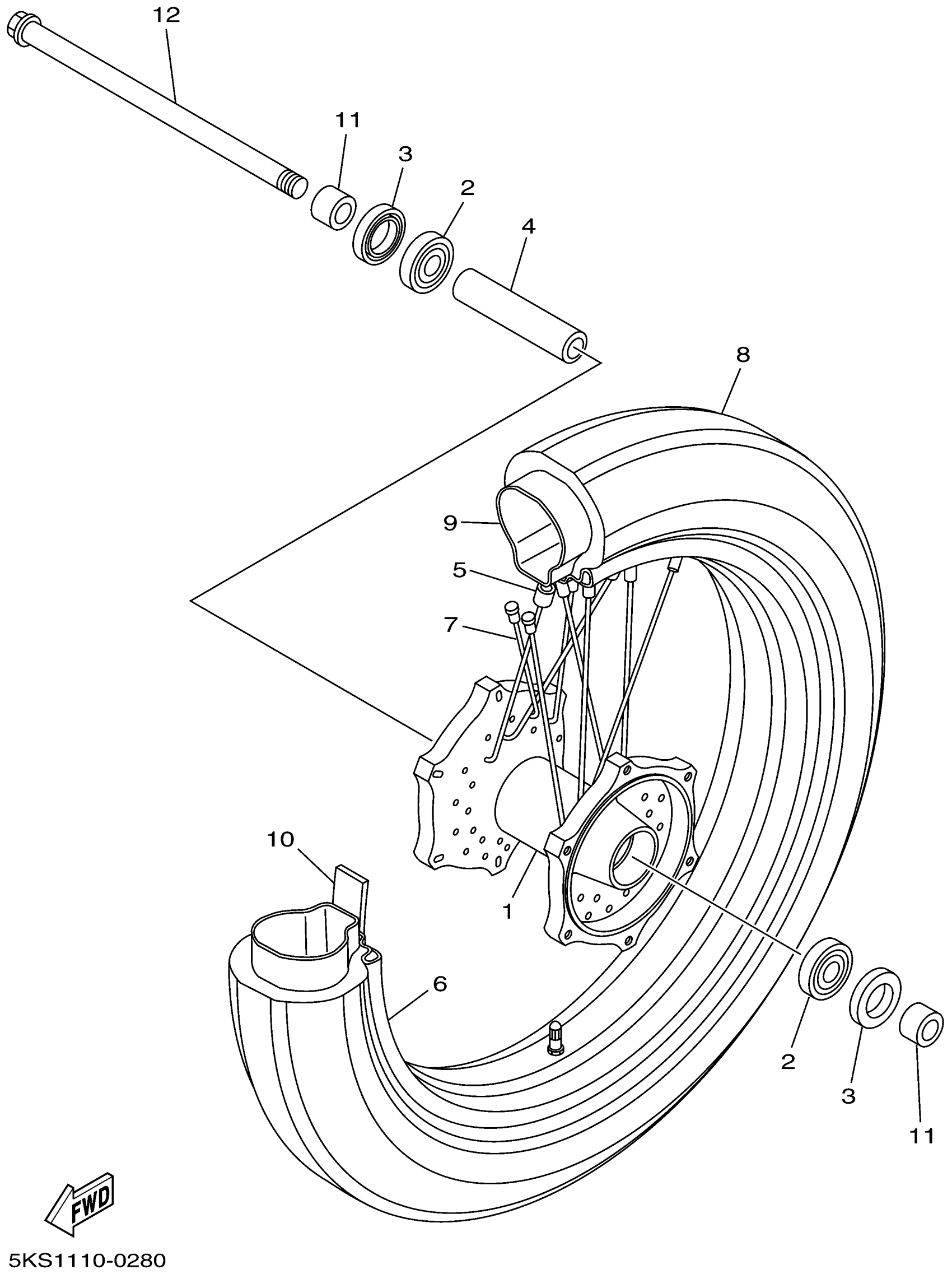 12

11

3

2

4

8

9

5

7

10

1

6

2

3

11

FWD

5KS1110-0280