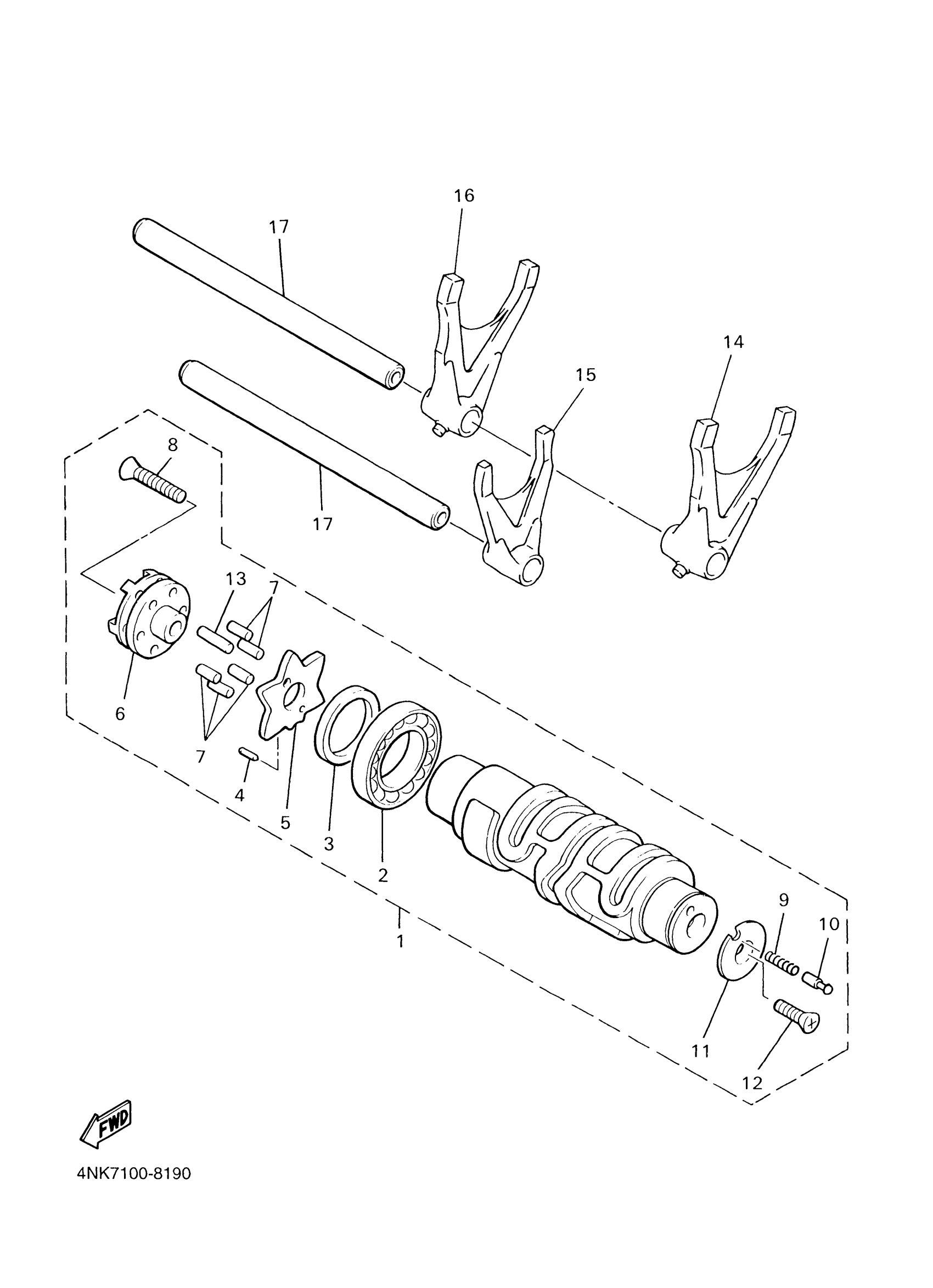 16
17
14
15
8
17
13
7
6
7
4
5
3
2
1
9
10
11
12
FWD
4NK7100-8190