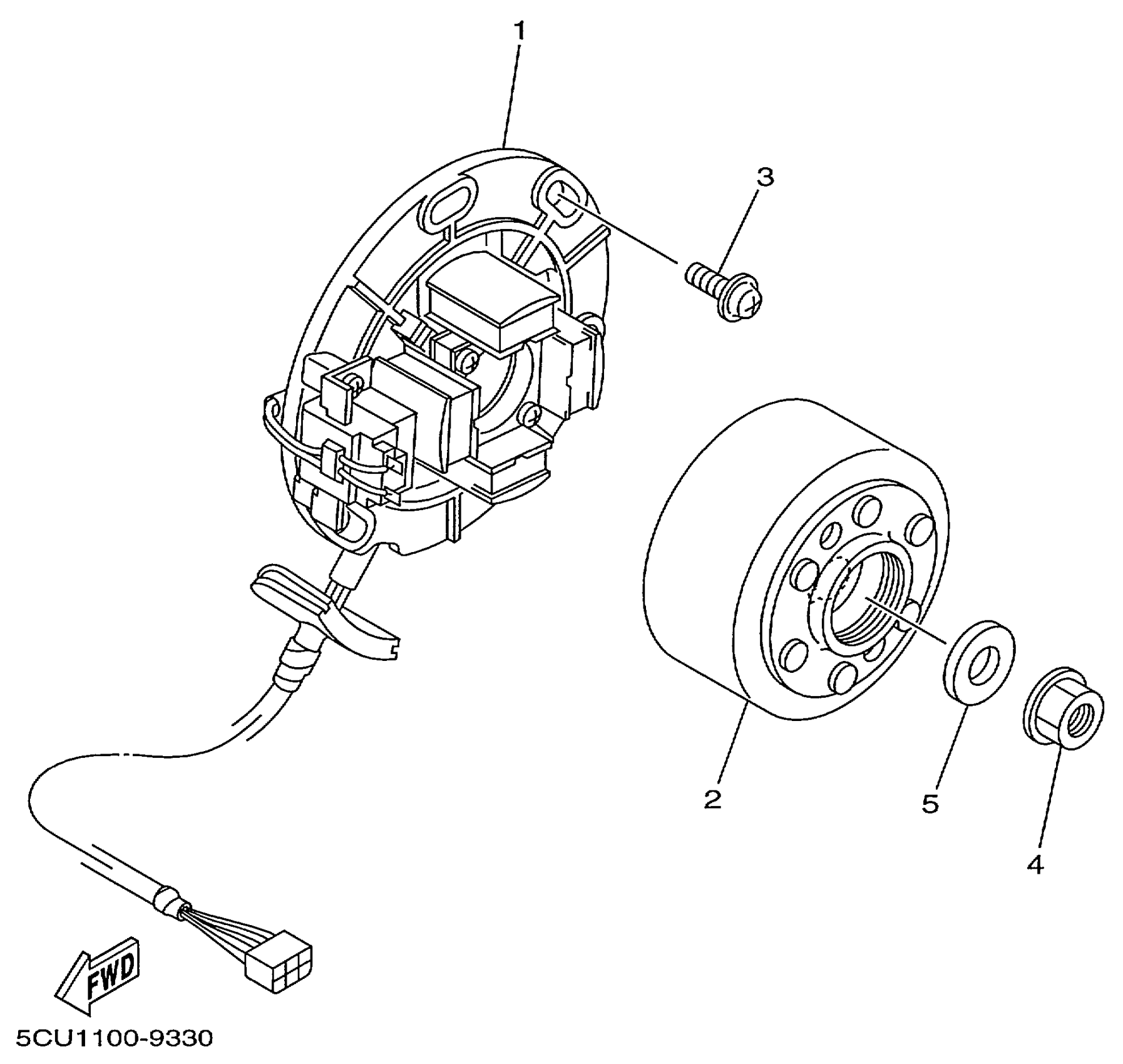 1

3

2

5

4

FWD

5CU1100-9330