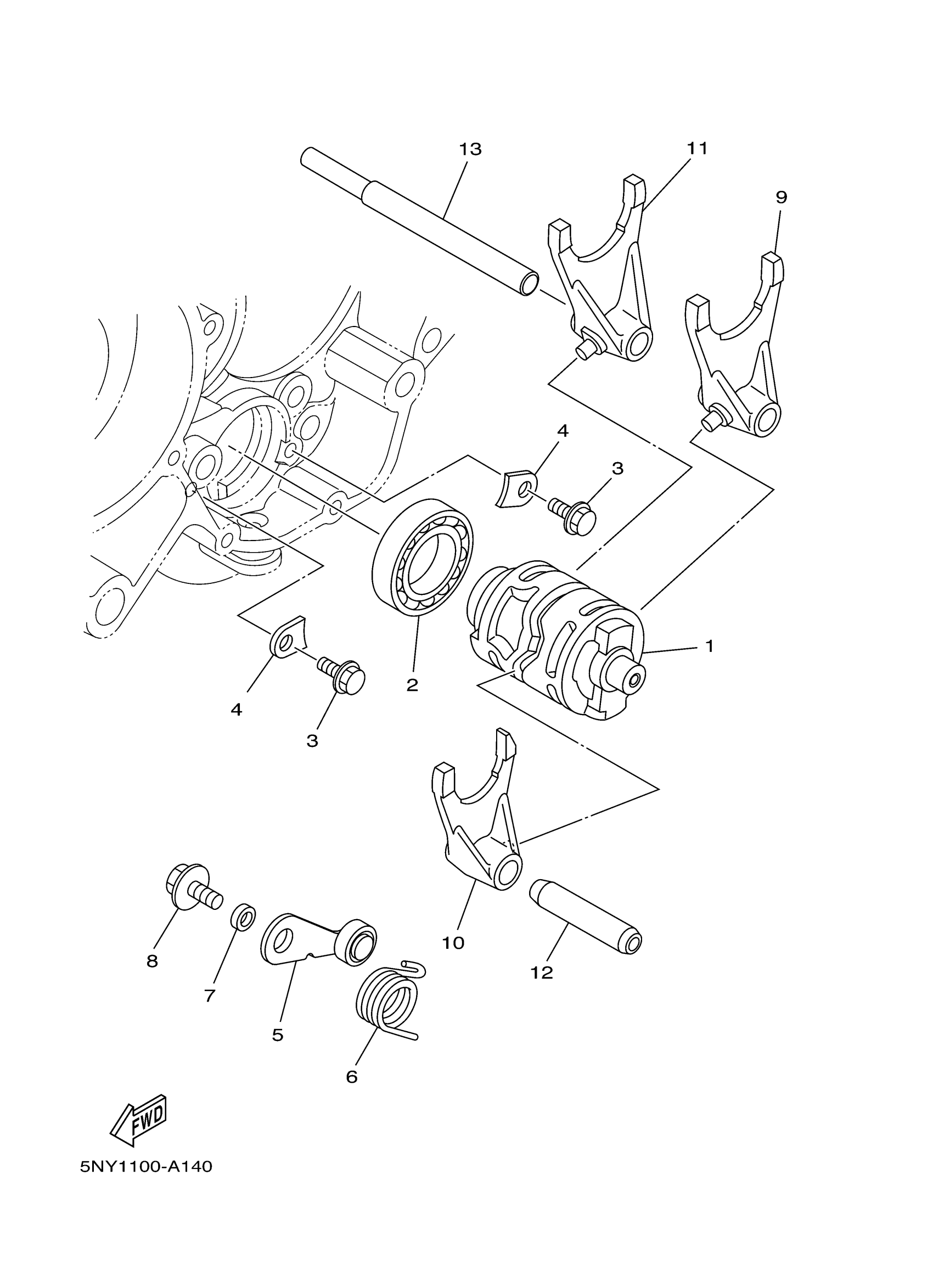 13
11
9
4
3
1
2
4
3
10
12
8
7
5
6
FWD
5NY1100-A140