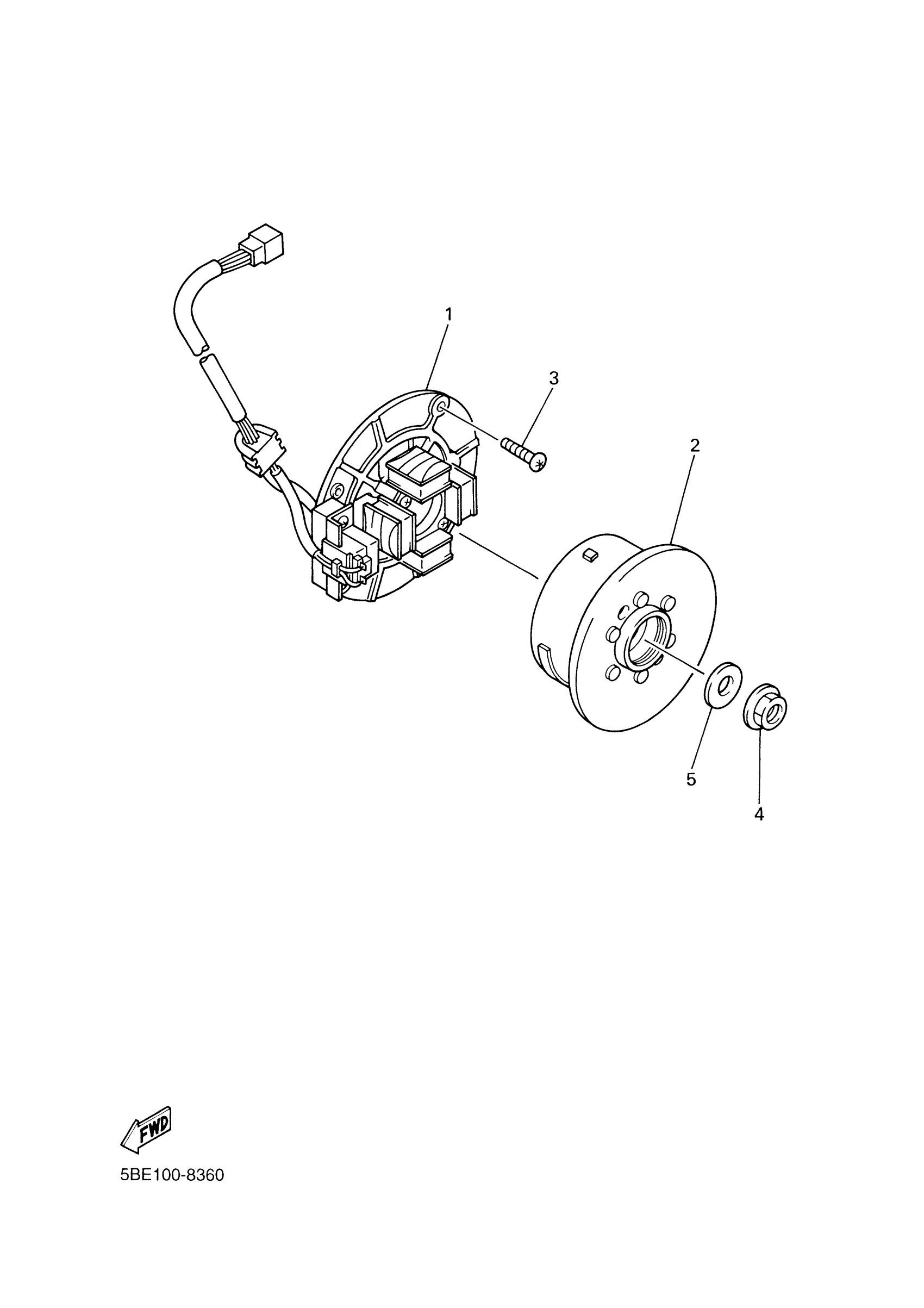 1
3
2
5
4
FWD
5BE100-8360