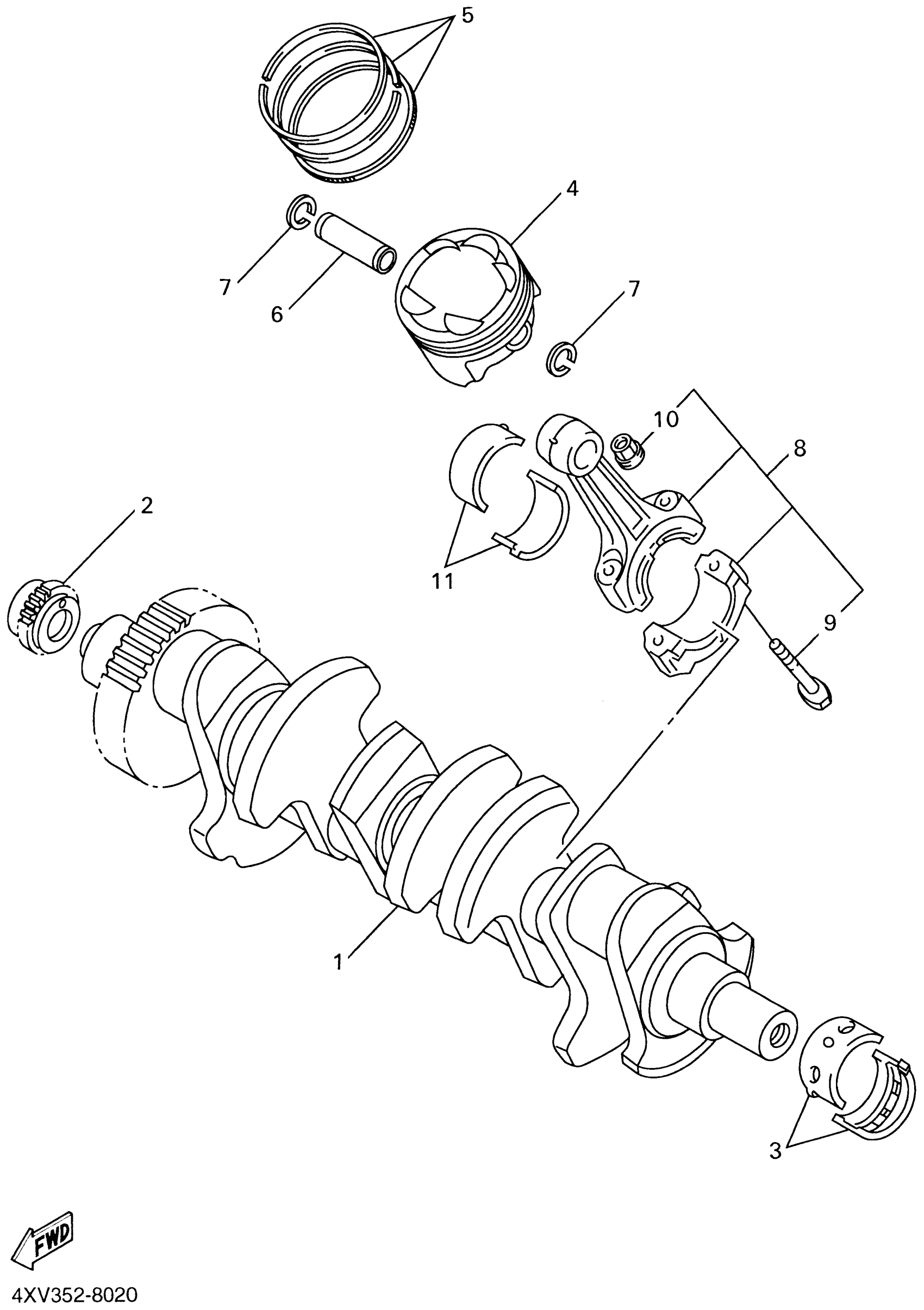 5

4

7

6

7

10

8

2

11

9

1

3

FWD

4XV352-8020