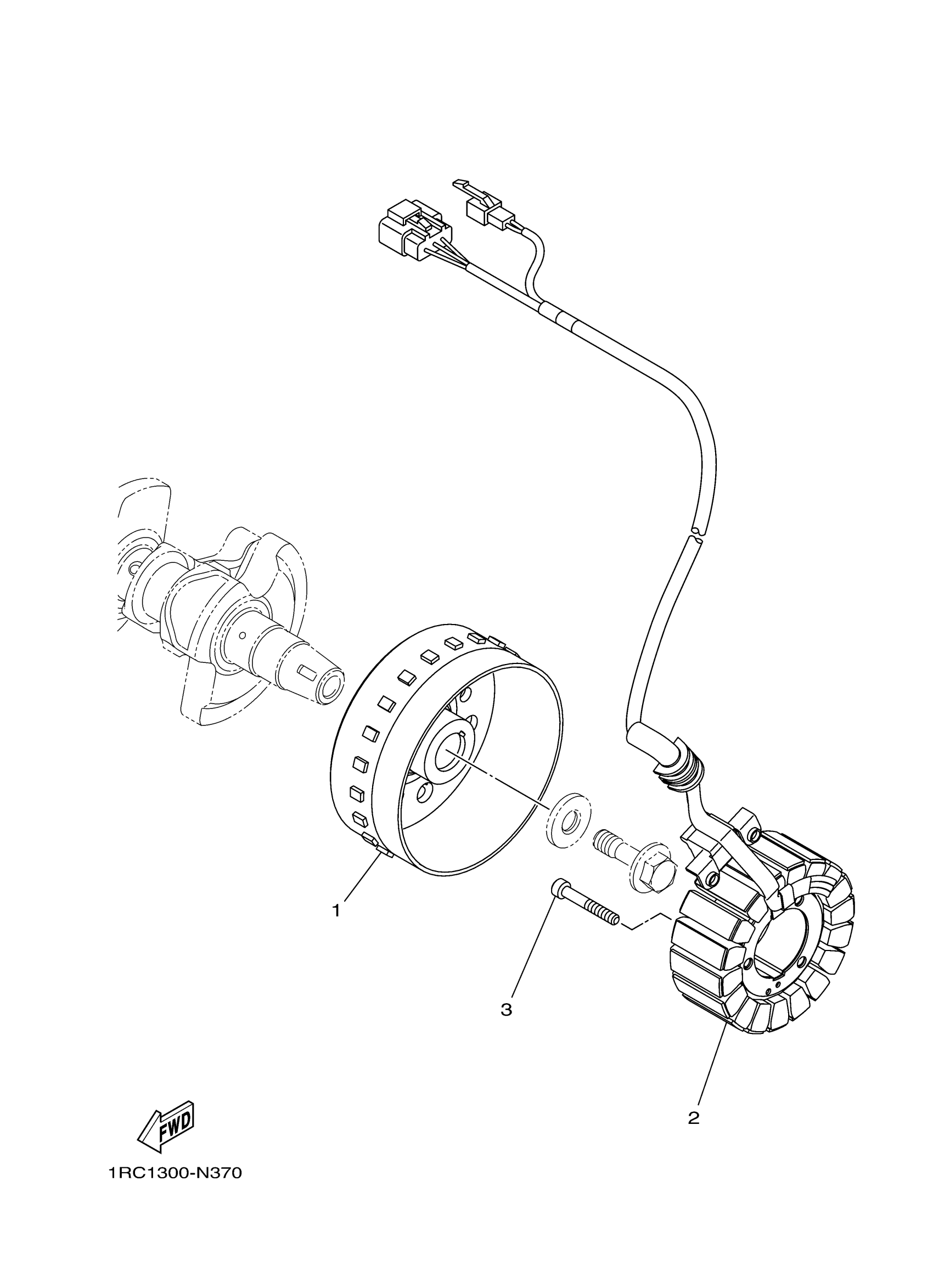 1

3

2

FWD

1RC1300-N370