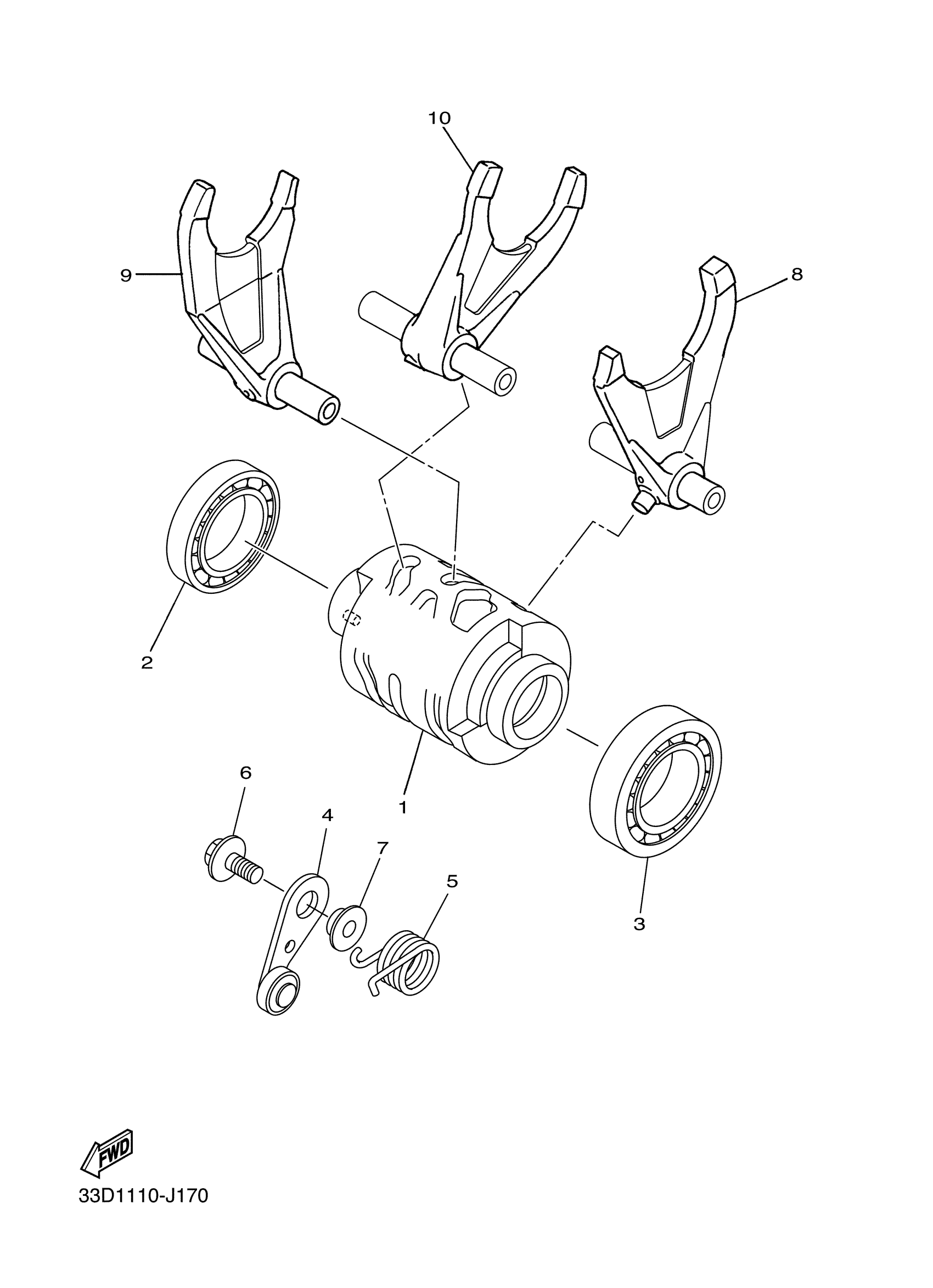 10

9

8

2

1

6

4

7

5

3

FWD

33D1110-J170