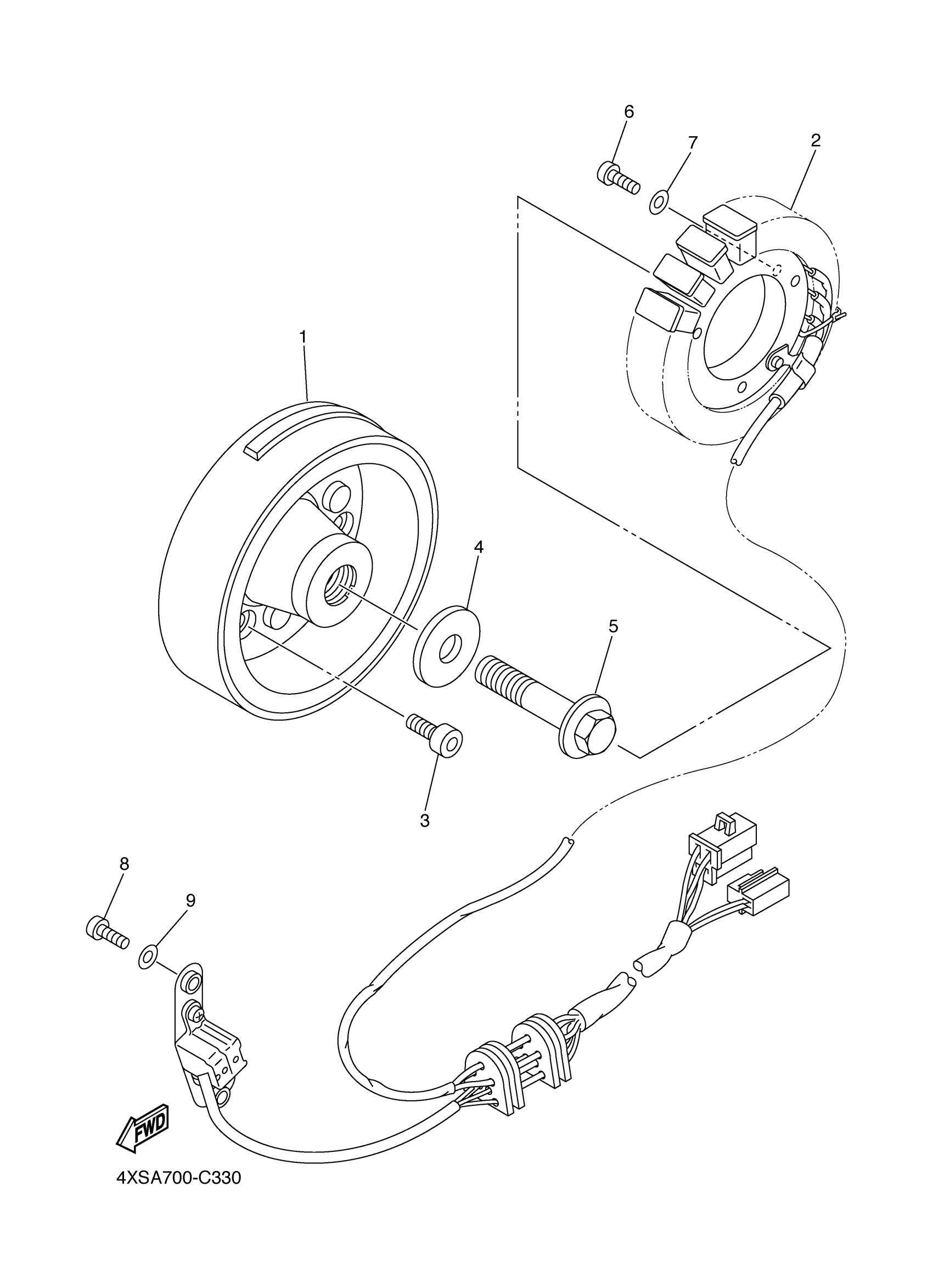 6
7
2
1
4
5
3
8
9
FWD
4XSA700-C330