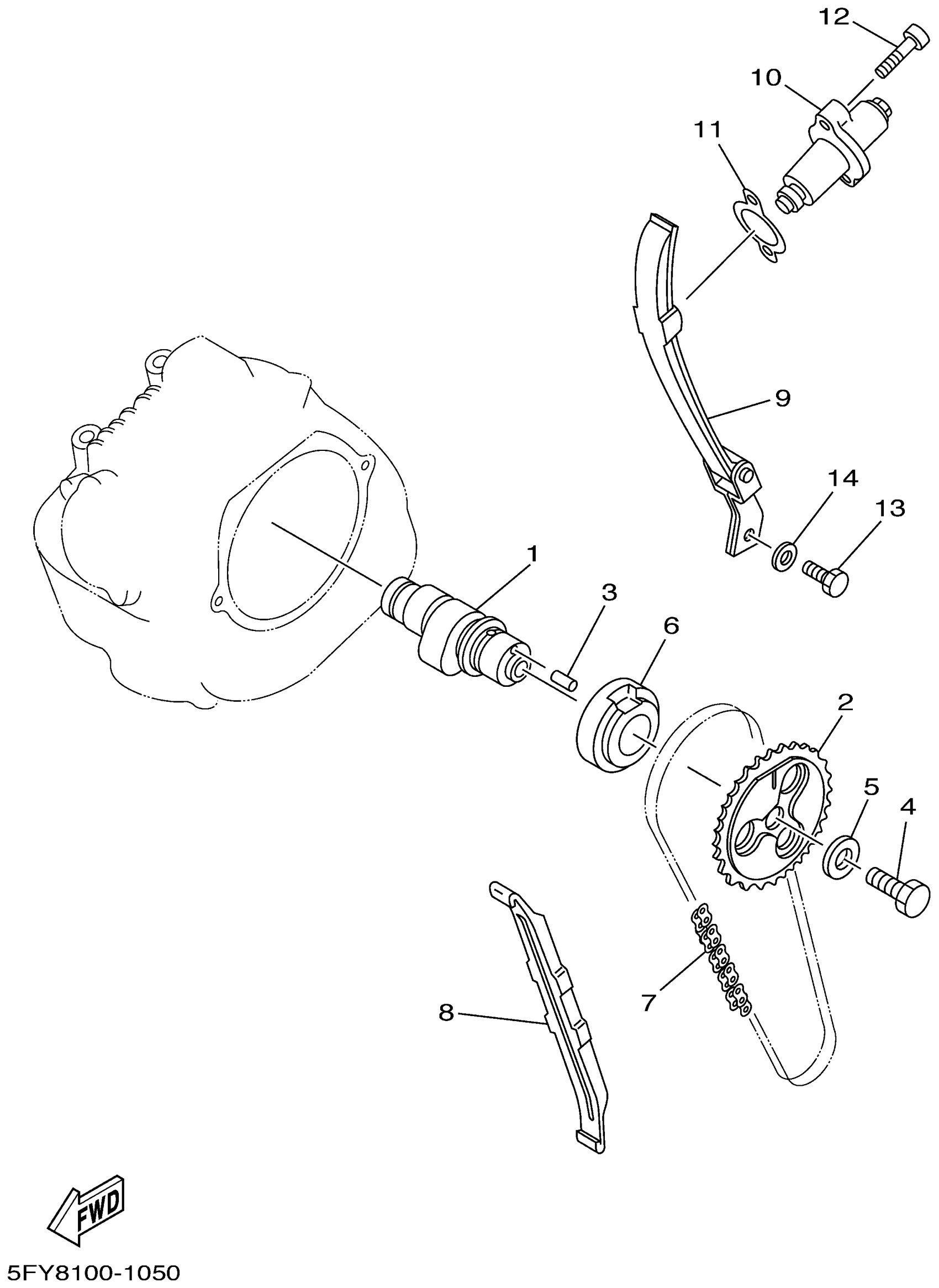 12
10
11
9
14
13
1
3
6
2
5
4
7
8
FWD
5FY8100-1050