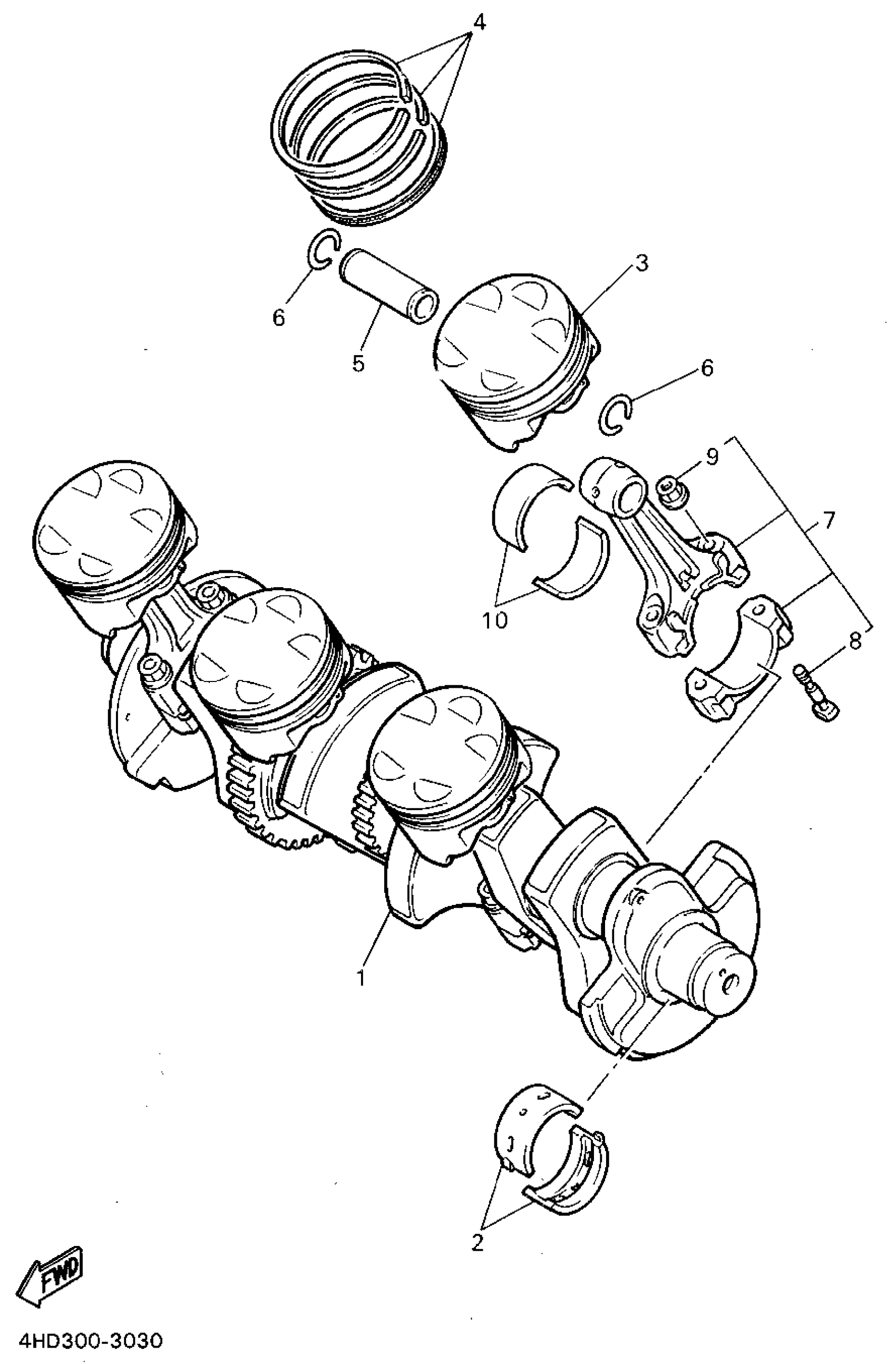 4
6
5
3
6
9
7
10
8
1
2
FWD
4HD300-3030