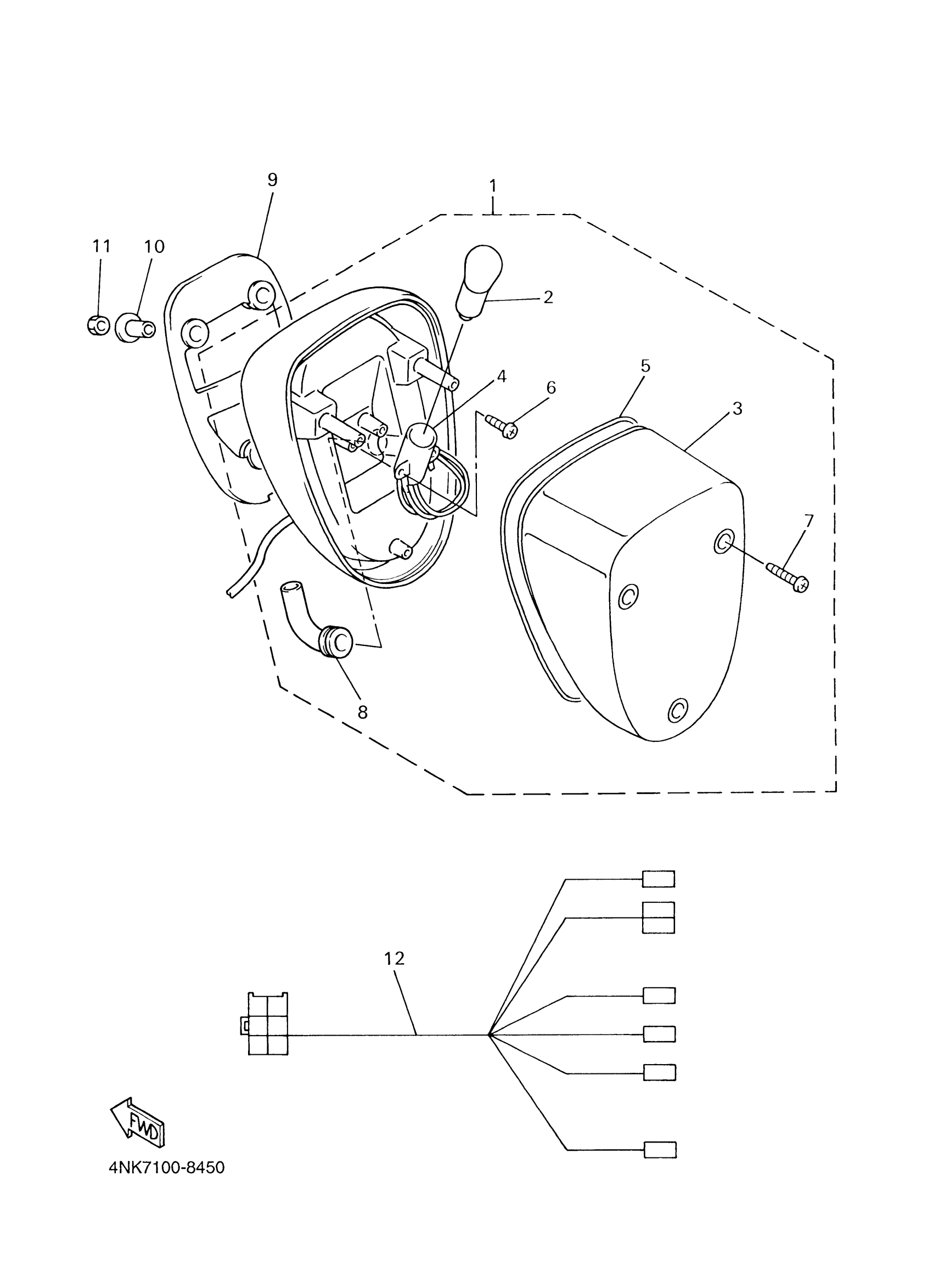 9
1
11
10
2
4
6
5
3
7
8
12
FWD
4NK7100-8450