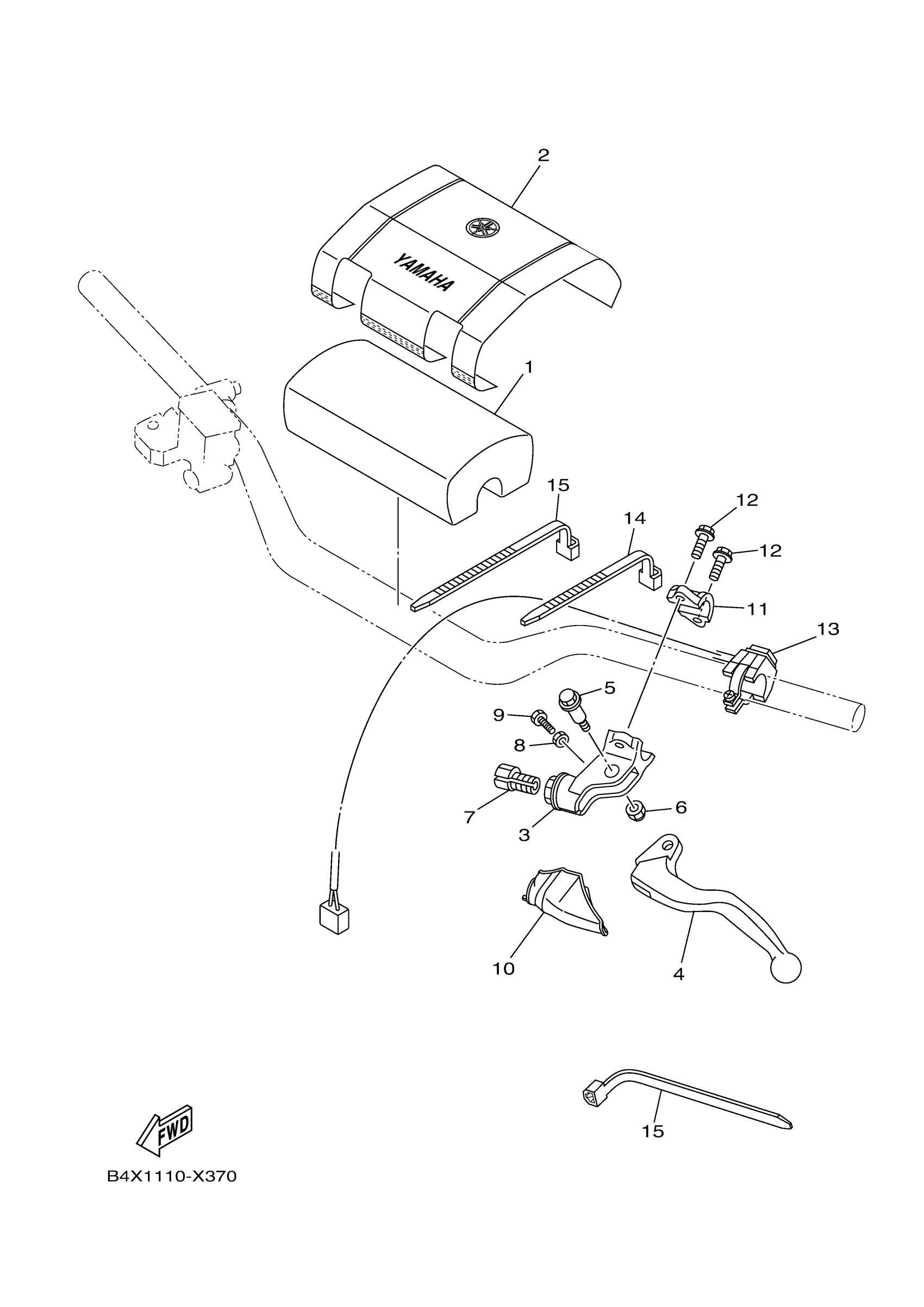 2
YAMAHA
1
15
14
12
12
11
13
5
9
8
7
3
6
10
4
15
FWD
B4X1110-X370