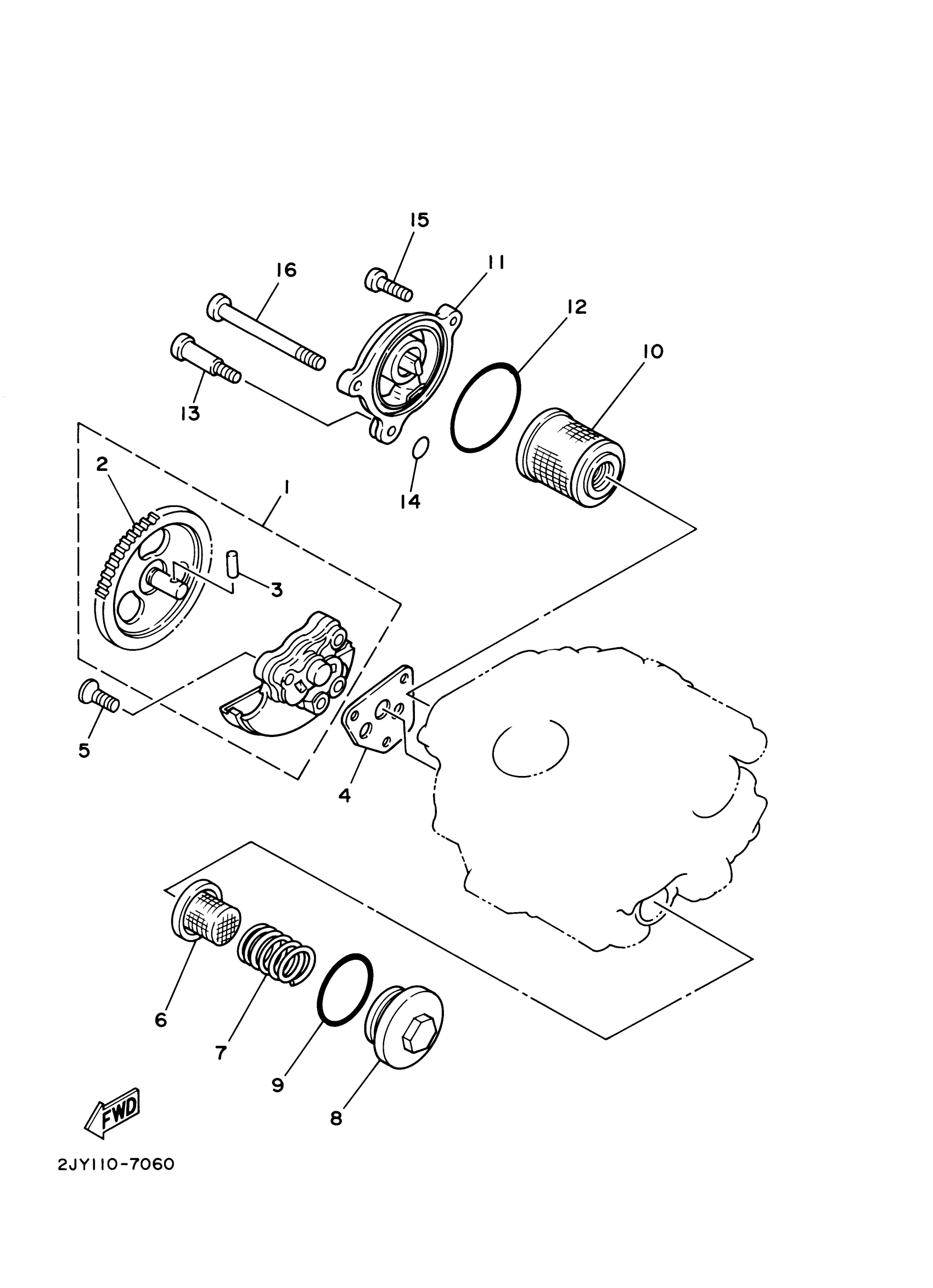 15
16
11
12
10
13
14
2
1
3
5
4
6
7
9
8
FWD
2JY110-7060