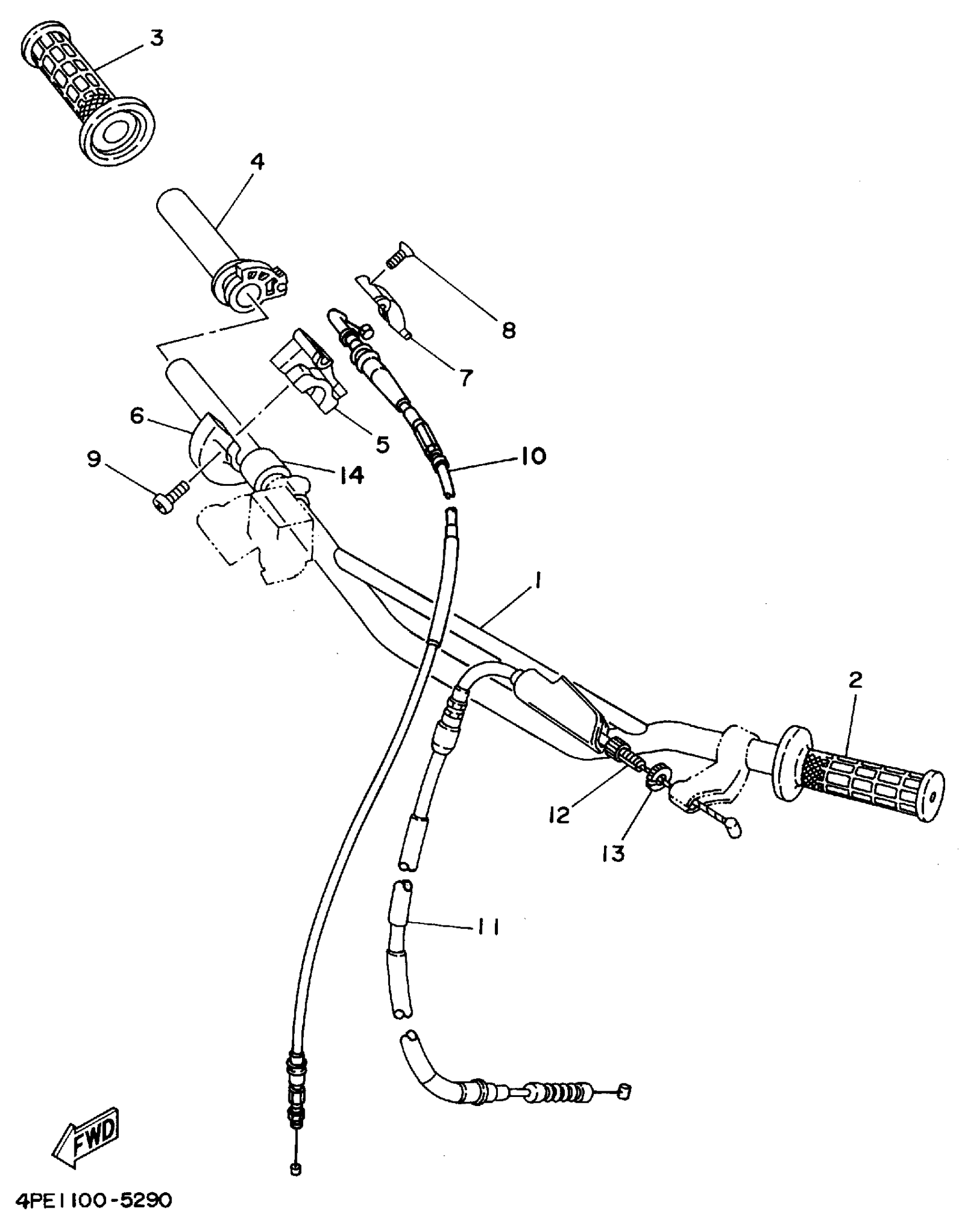 3

4

8

7

6

5

9

14

10

1

2

12

13

11

FWD

4PE1100-5290