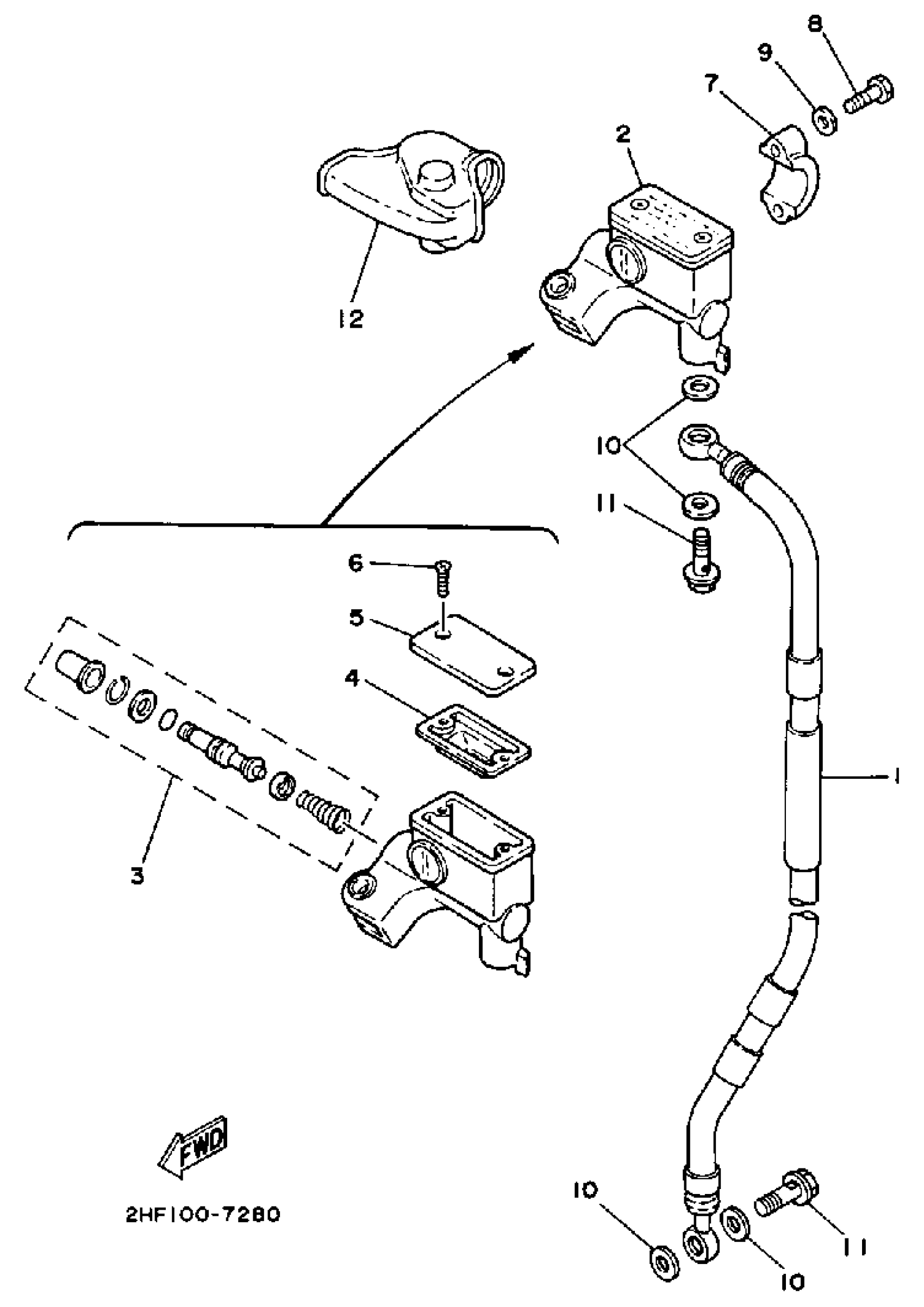 8
9
7
2
12
10
11
6
5
4
1
3
FWD
2HF100-7280
10
11
10