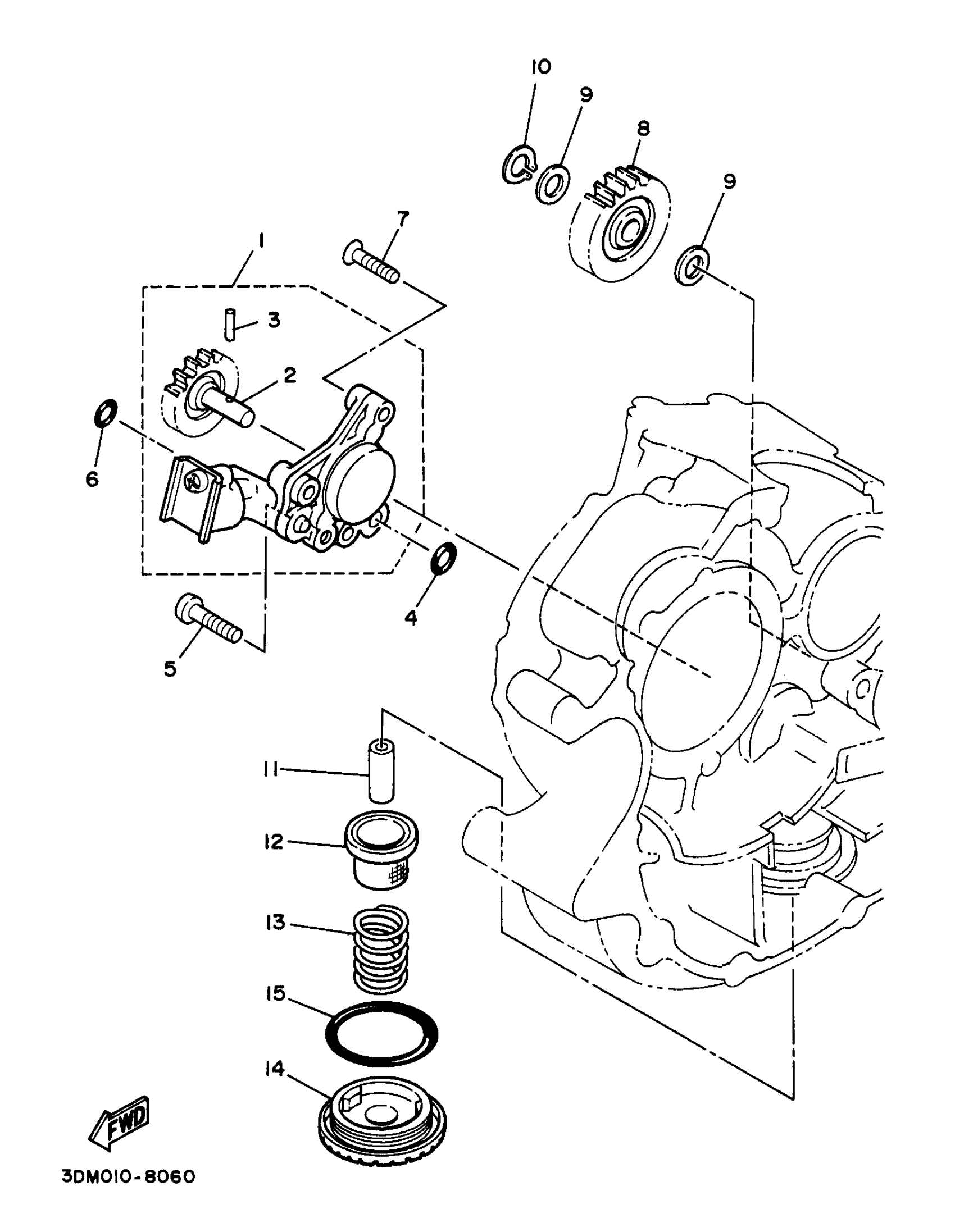 10
9
8
9
7
1
3
2
6
4
5
11
12
13
15
14
FWD
3DM010-8060