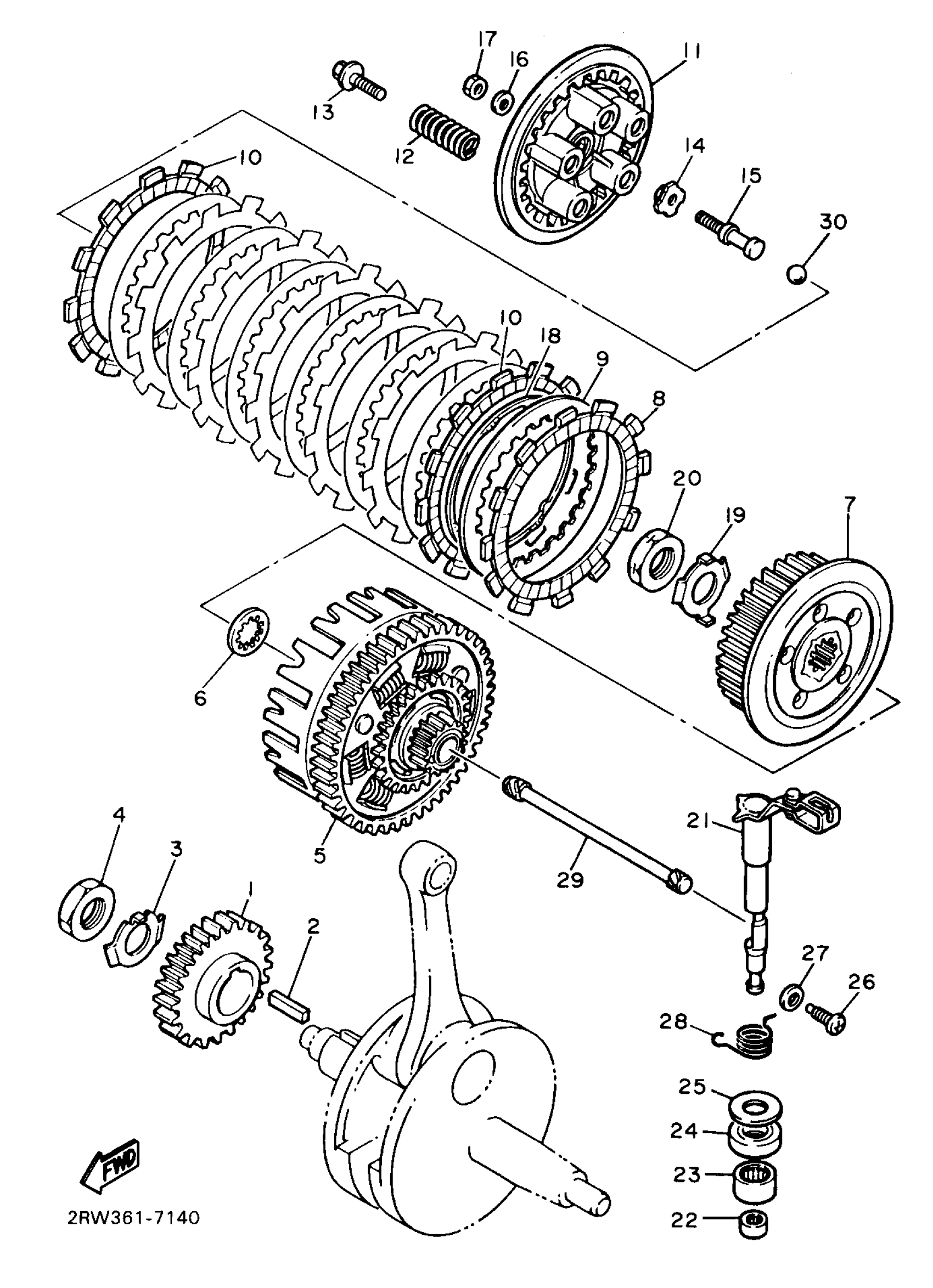 17
16
11
13
12
14
15
30
10
10
18
9
8
20
19
7
6
5
21
29
4
3
1
2
27
26
28
25
24
23
22
FWD
2RW361-7140