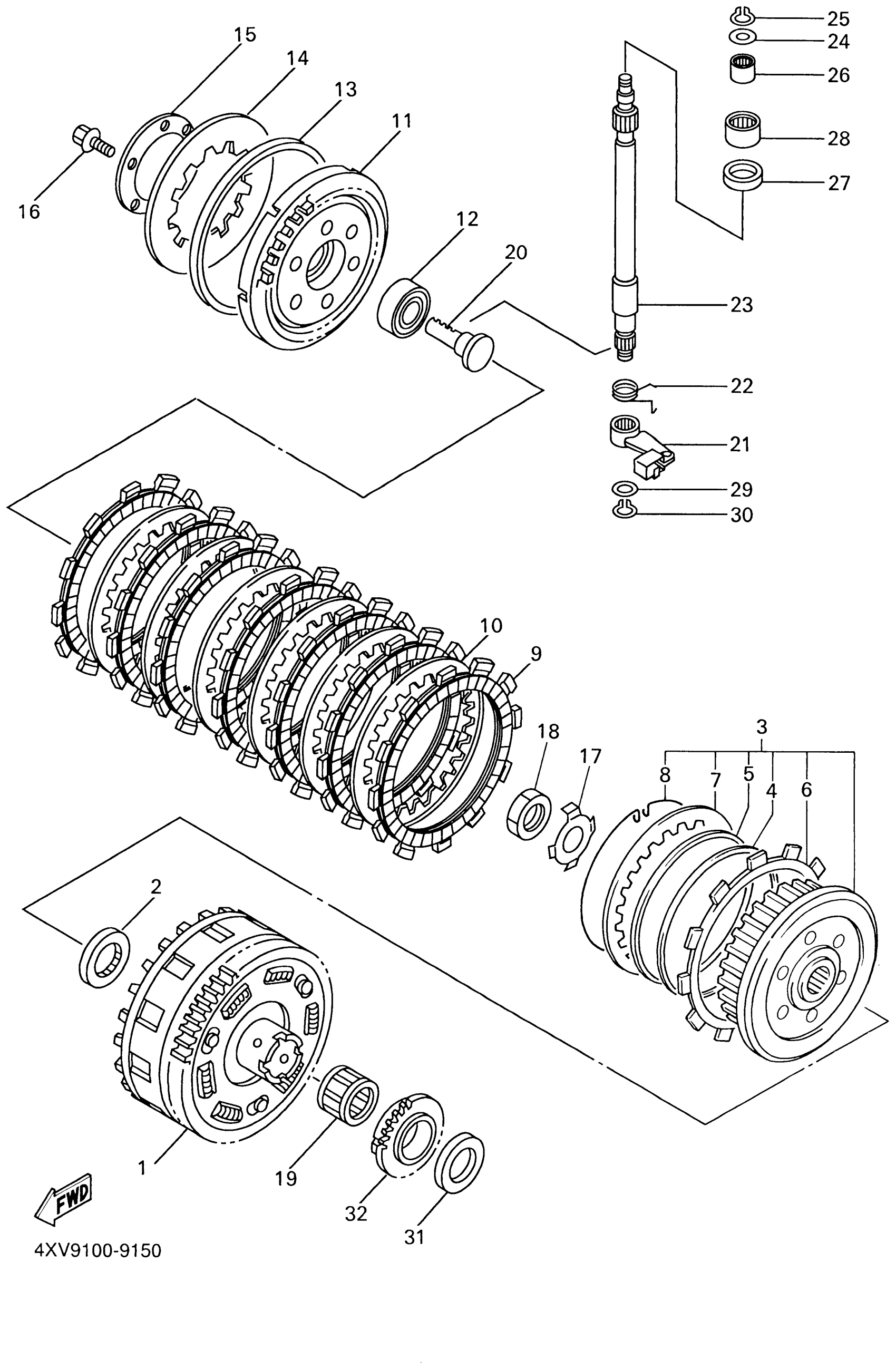 25
24
26
28
27
15
14
13
11
16
12
20
23
22
21
29
30
10
9
18
17
3
8
7
5
4
6
2
1
19
32
31
FWD
4XV9100-9150