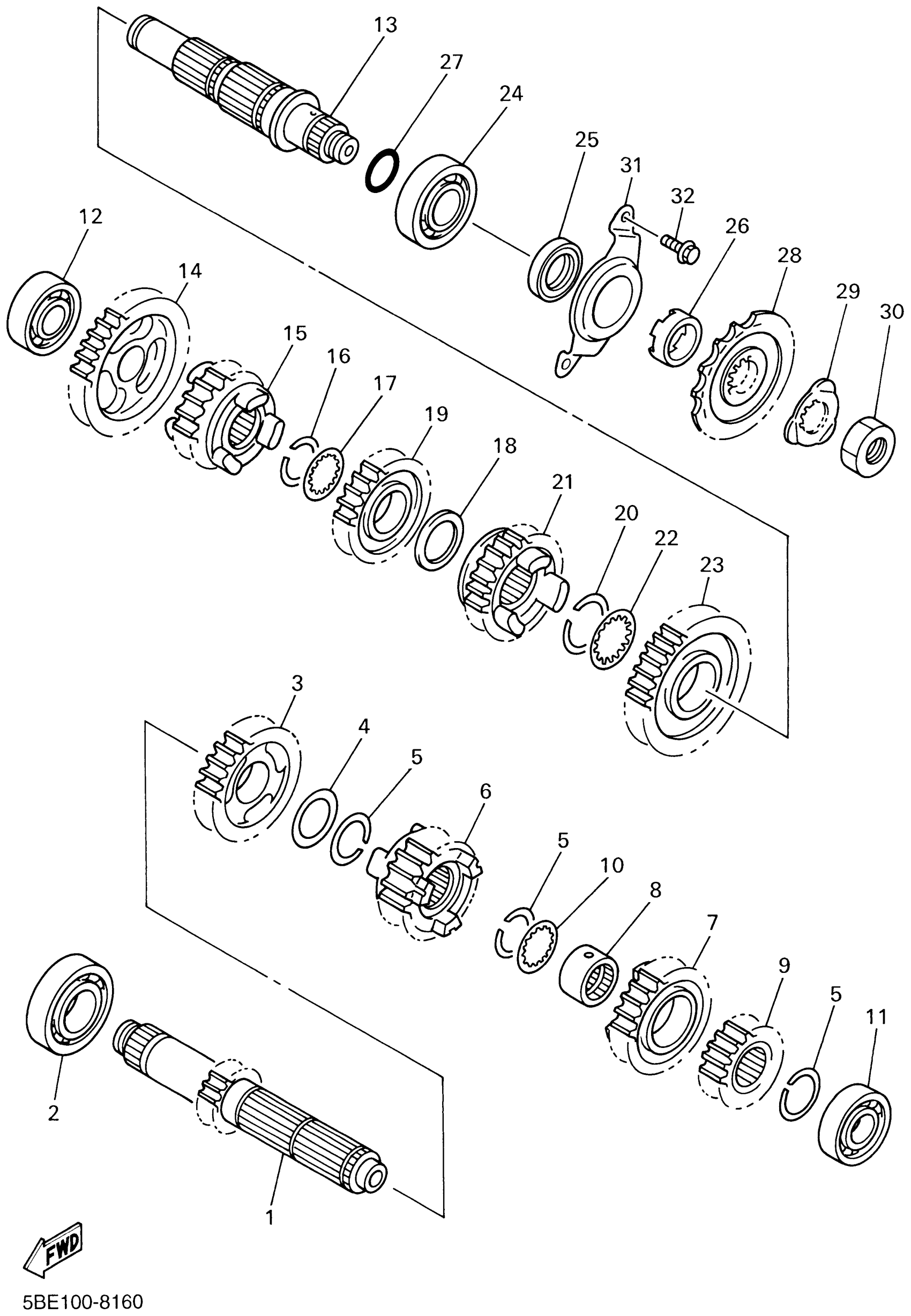 13
27
24
25
31
32
26
28
29
30
12
14
15
16
17
19
18
21
20
22
23
3
4
5
6
5
10
8
7
9
5
11
2
1
FWD
5BE100-8160