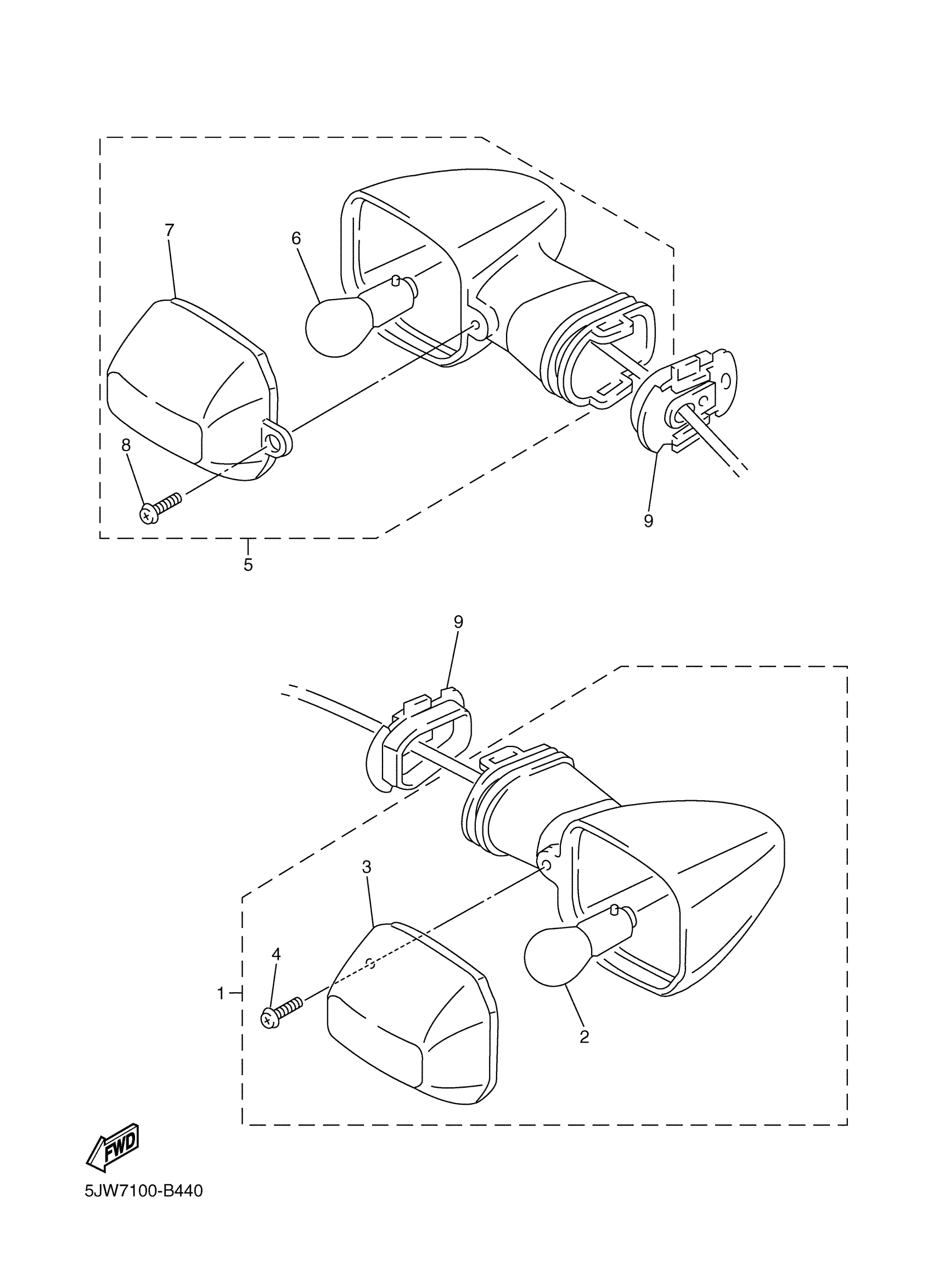 7
6
8
9
5
9
3
4
1
2
FWD
5JW7100-B440