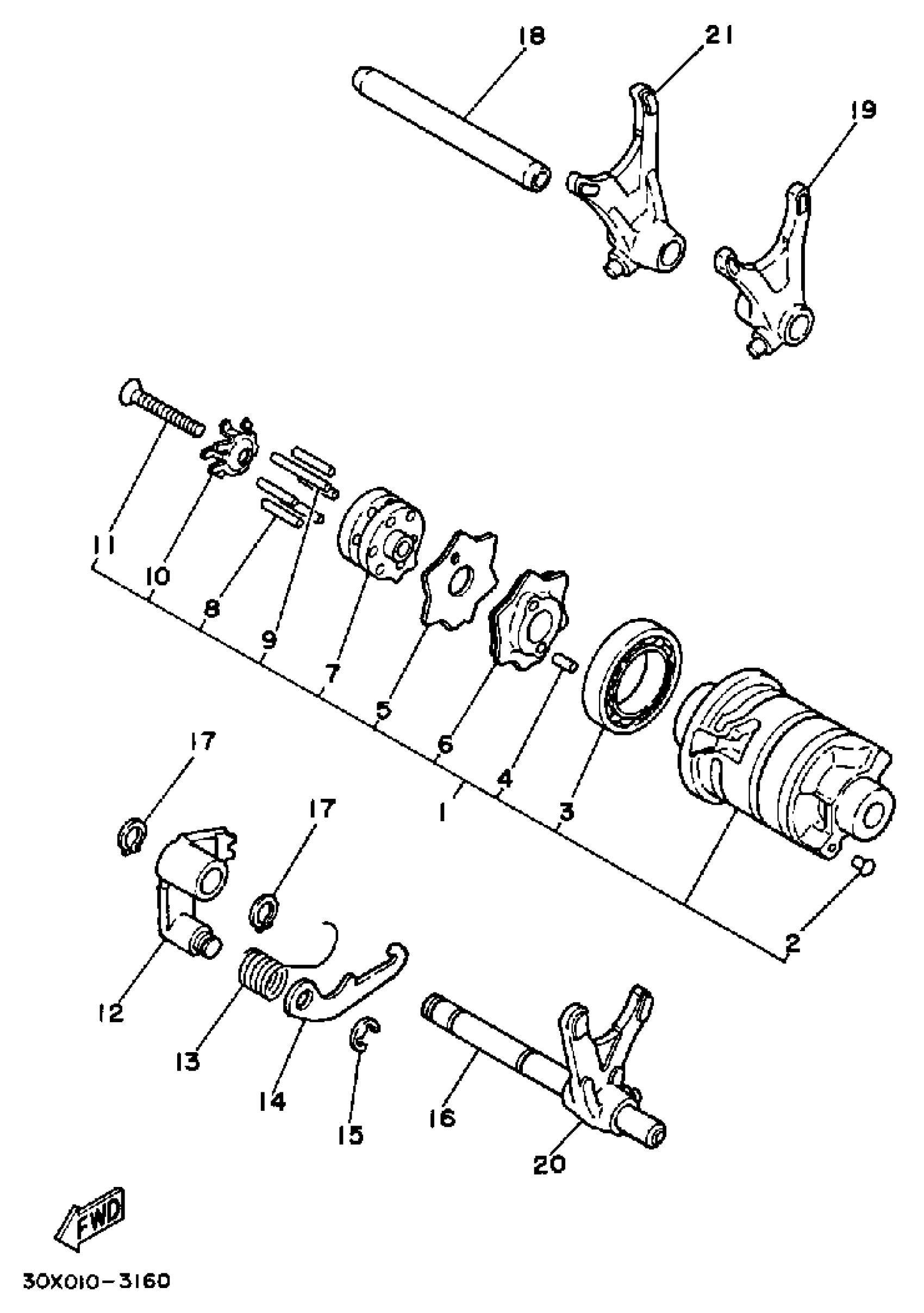 18
21
19
11
10
8
9
7
5
6
4
1
3
2
17
17
12
13
14
15
16
20
FWD
30X010-3160