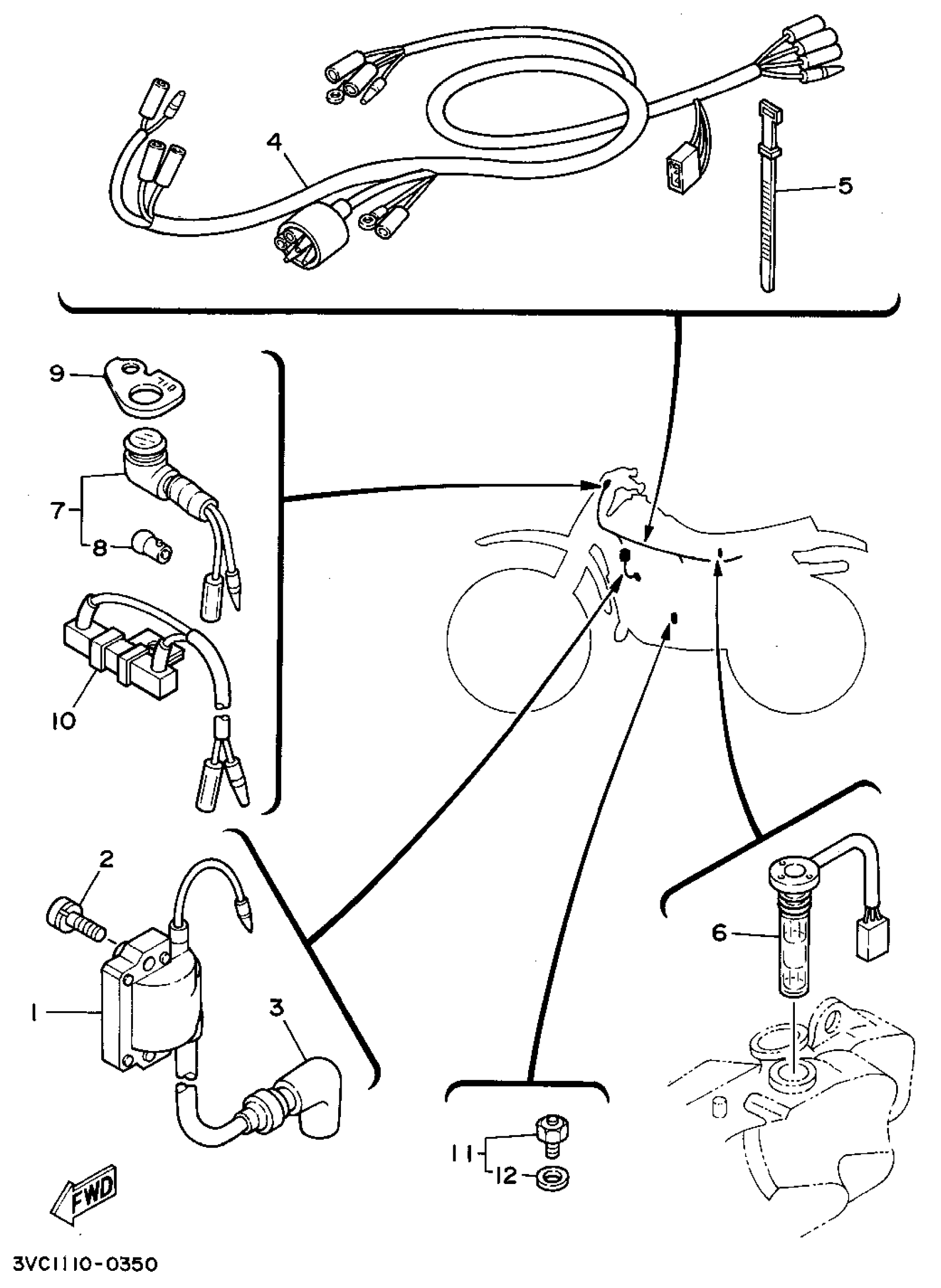 4
5
9
7
8
10
2
1
3
6
11
12
FWD
3VC1110-0350