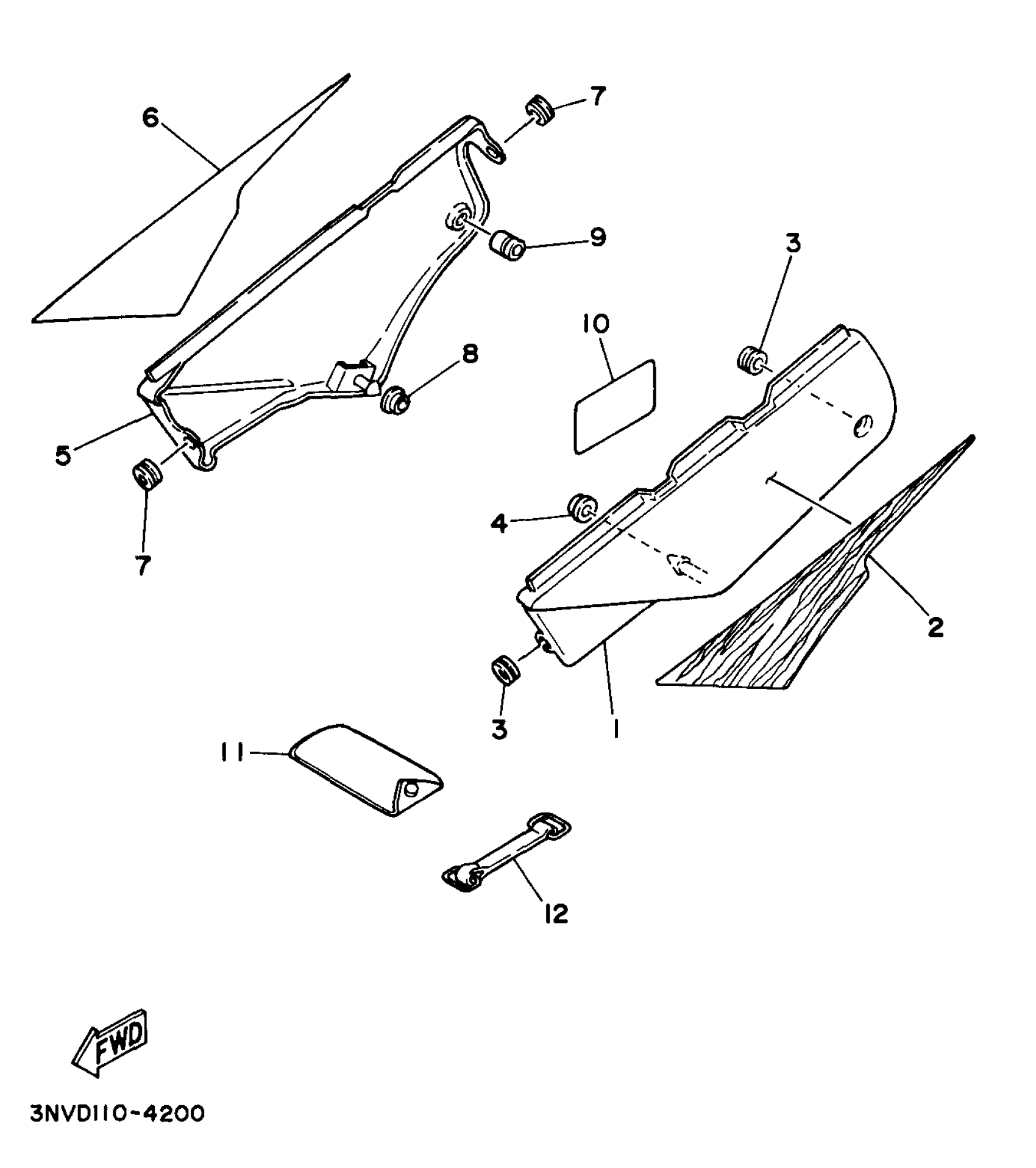 6
7
9
3
10
8
5
7
4
2
3
1
11
12
FWD
3NVD110-4200