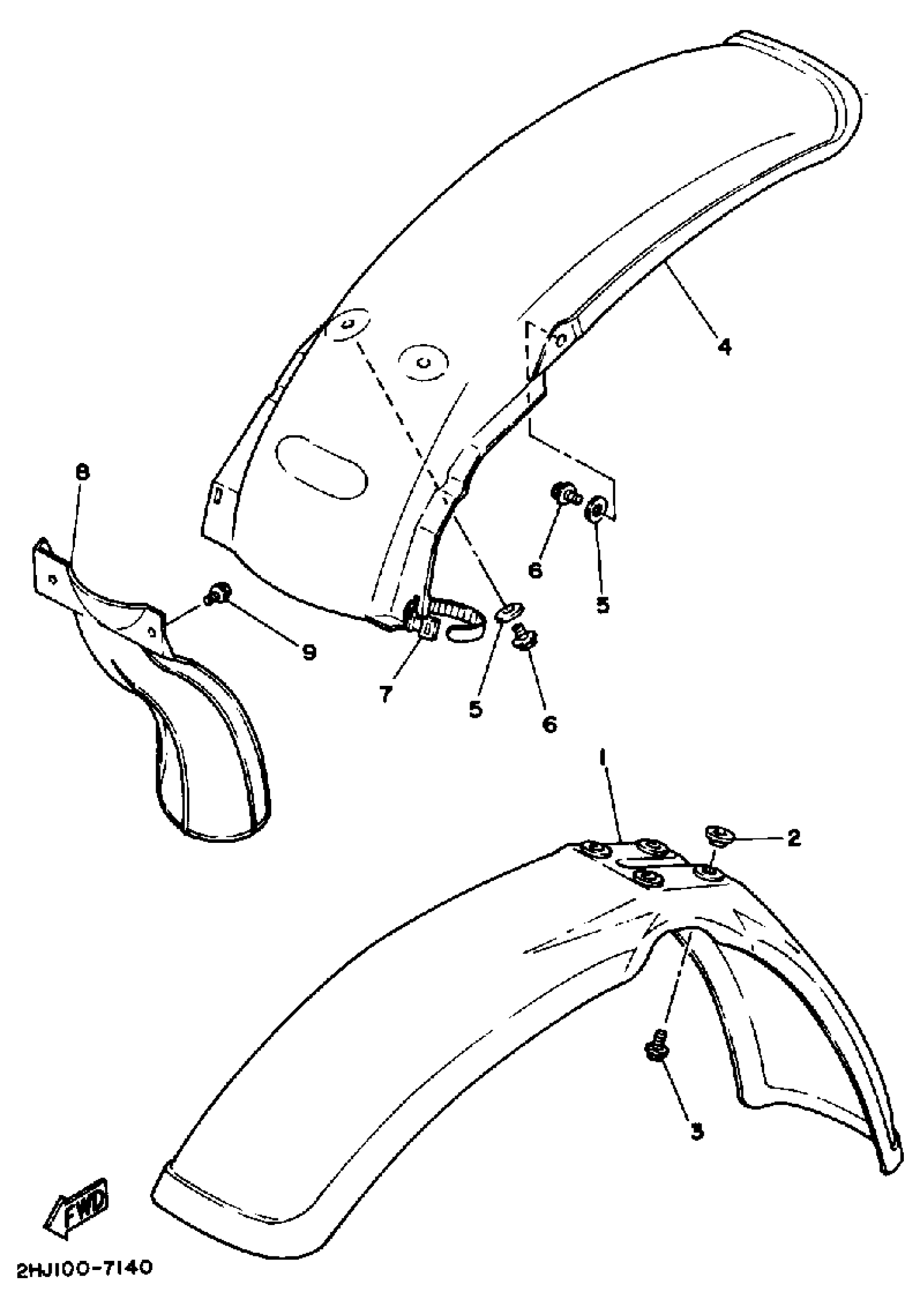 4
8
6
5
9
7
5
6
1
2
3
FWD
2HJ100-7140