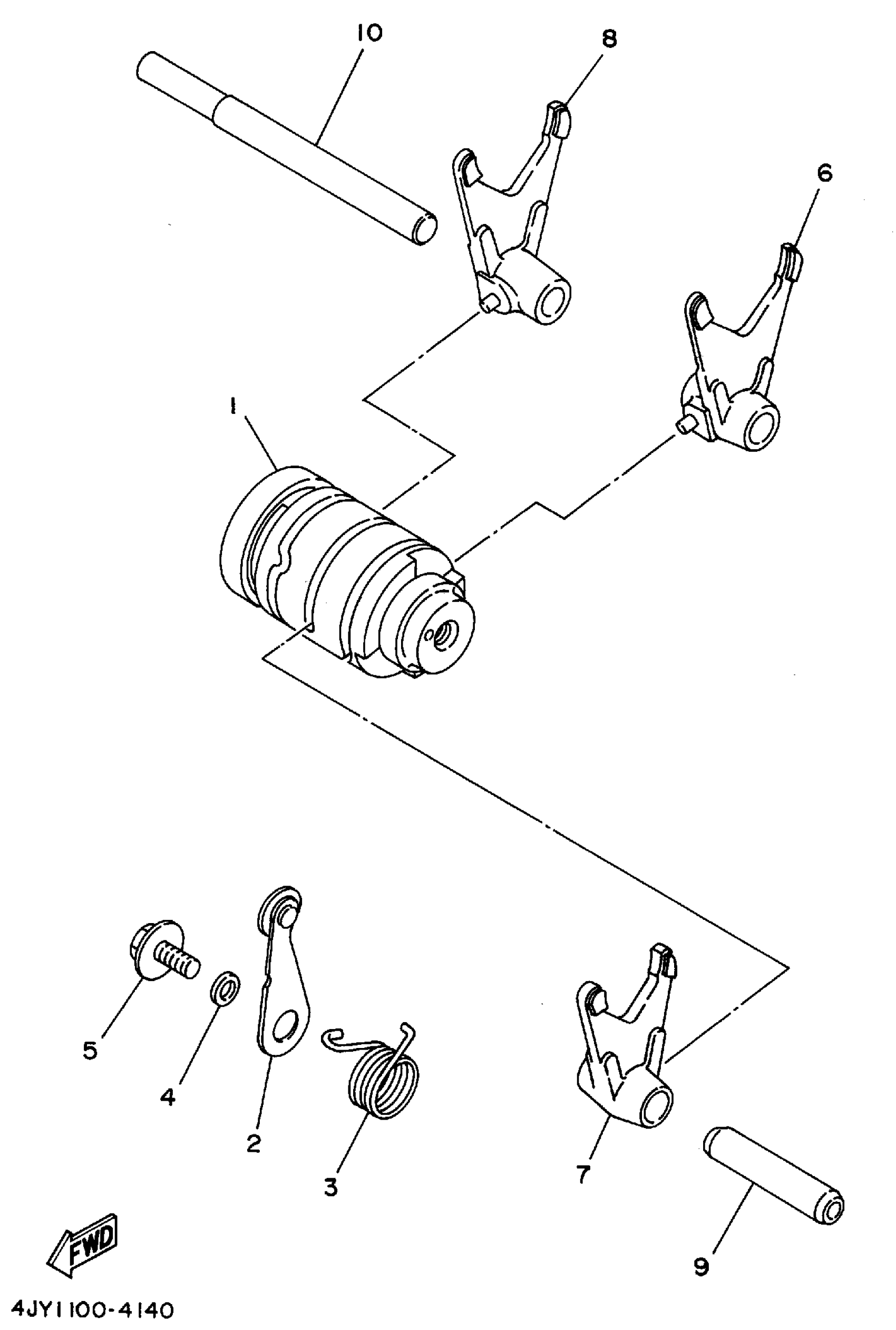 10
8
6
1
5
4
2
3
7
9
FWD
4JY1100-4140