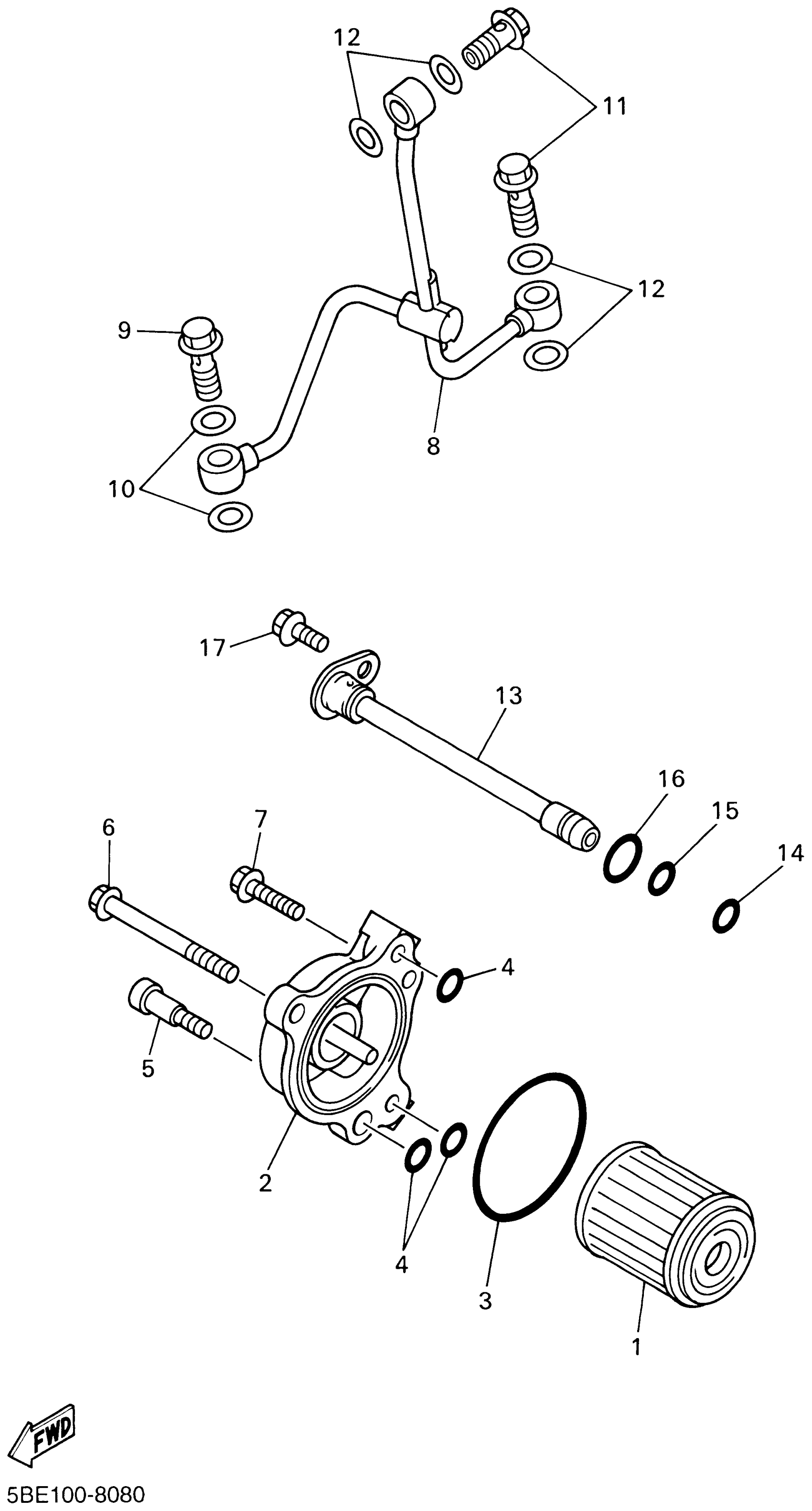 12
11
12
9
8
10
17
13
16
15
14
6
7
4
5
2
4
3
1
FWD
5BE100-8080