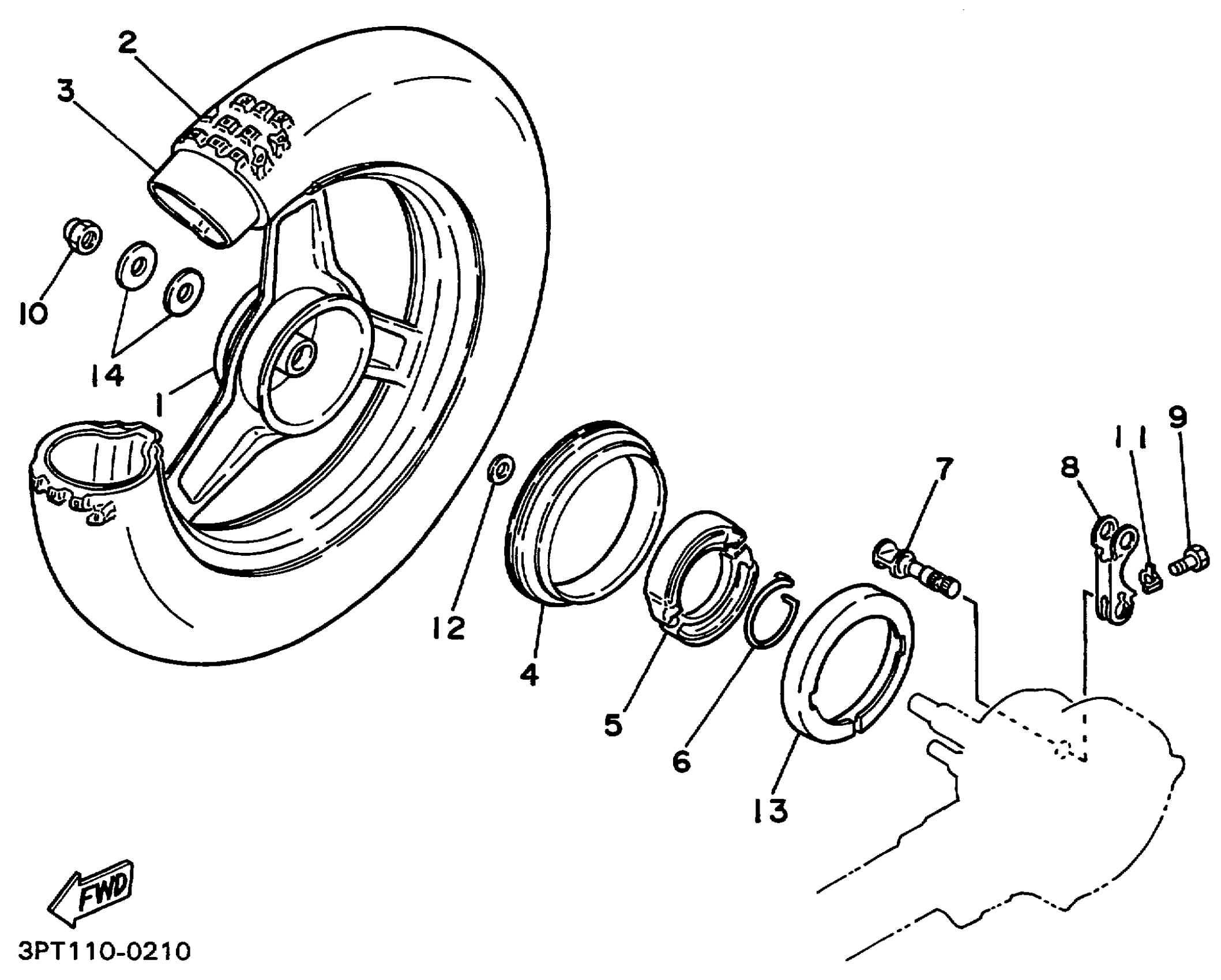 2
3
10
14
1
12
4
5
6
13
7
8
11
9
FWD
3PT110-0210