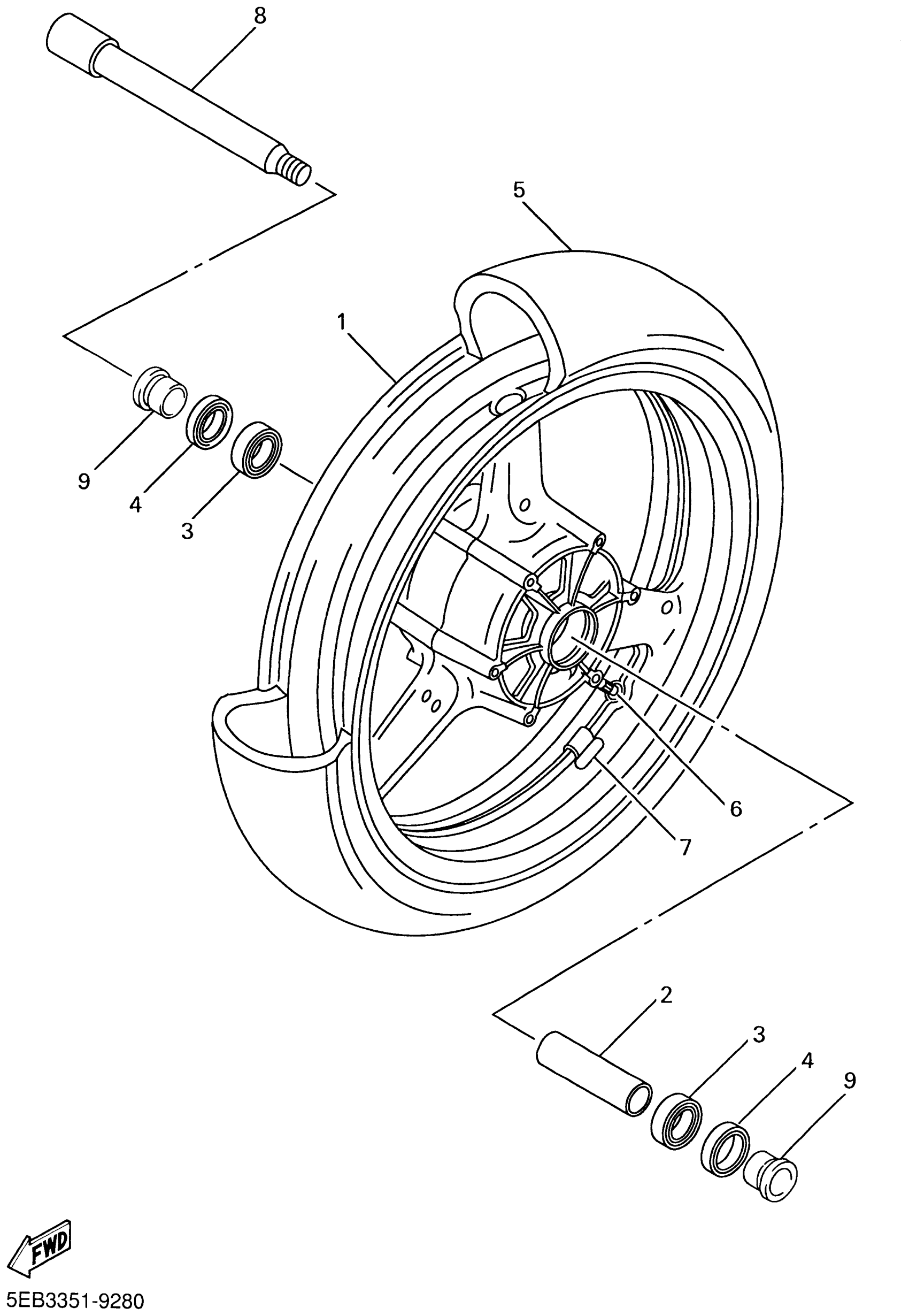 8

5

1

9

4

3

6

7

2

3

4

9

FWD

5EB3351-9280