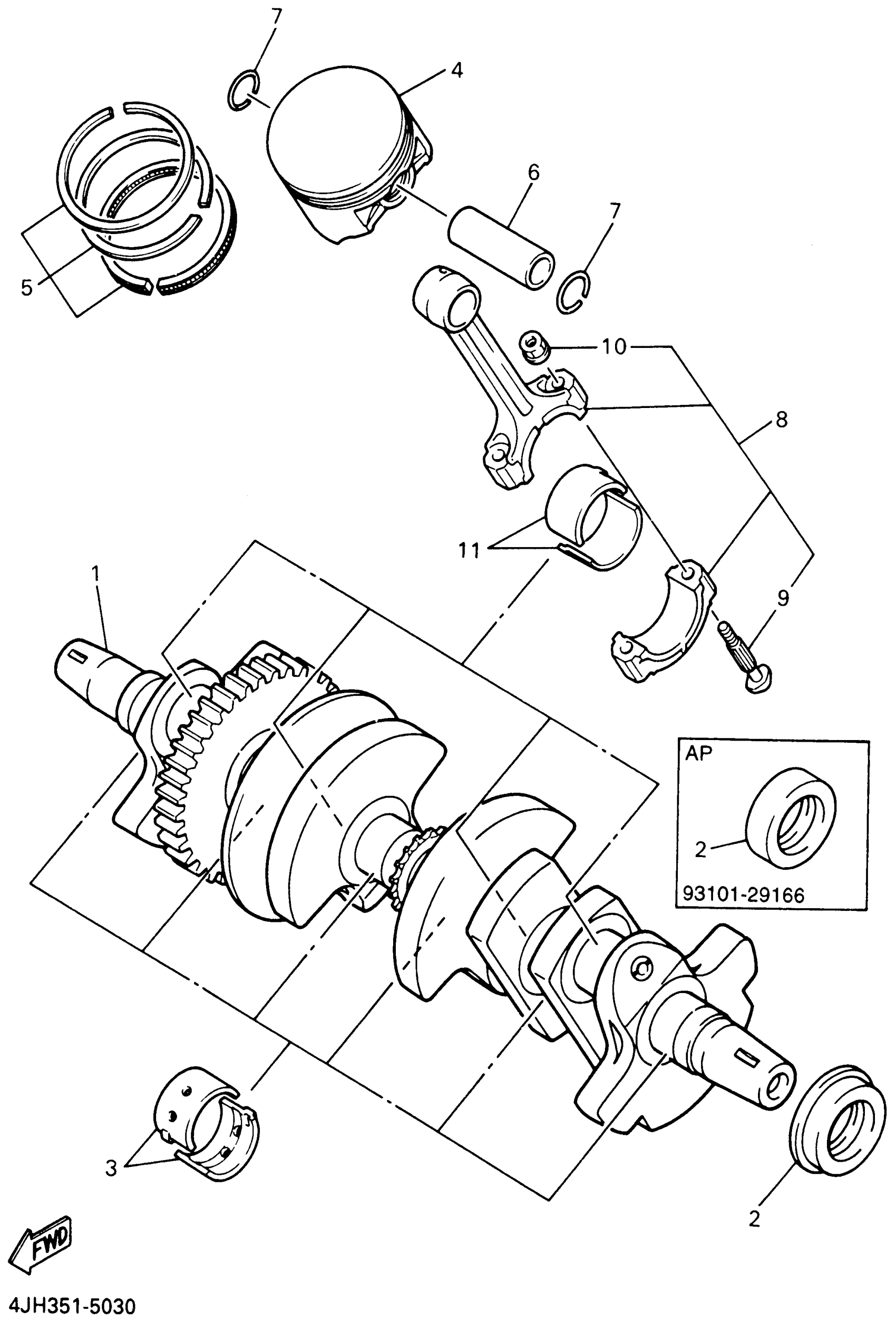 7
4
6
7
5
10
8
11
1
9
AP
2
93101-29166
3
2
FWD
4JH351-5030