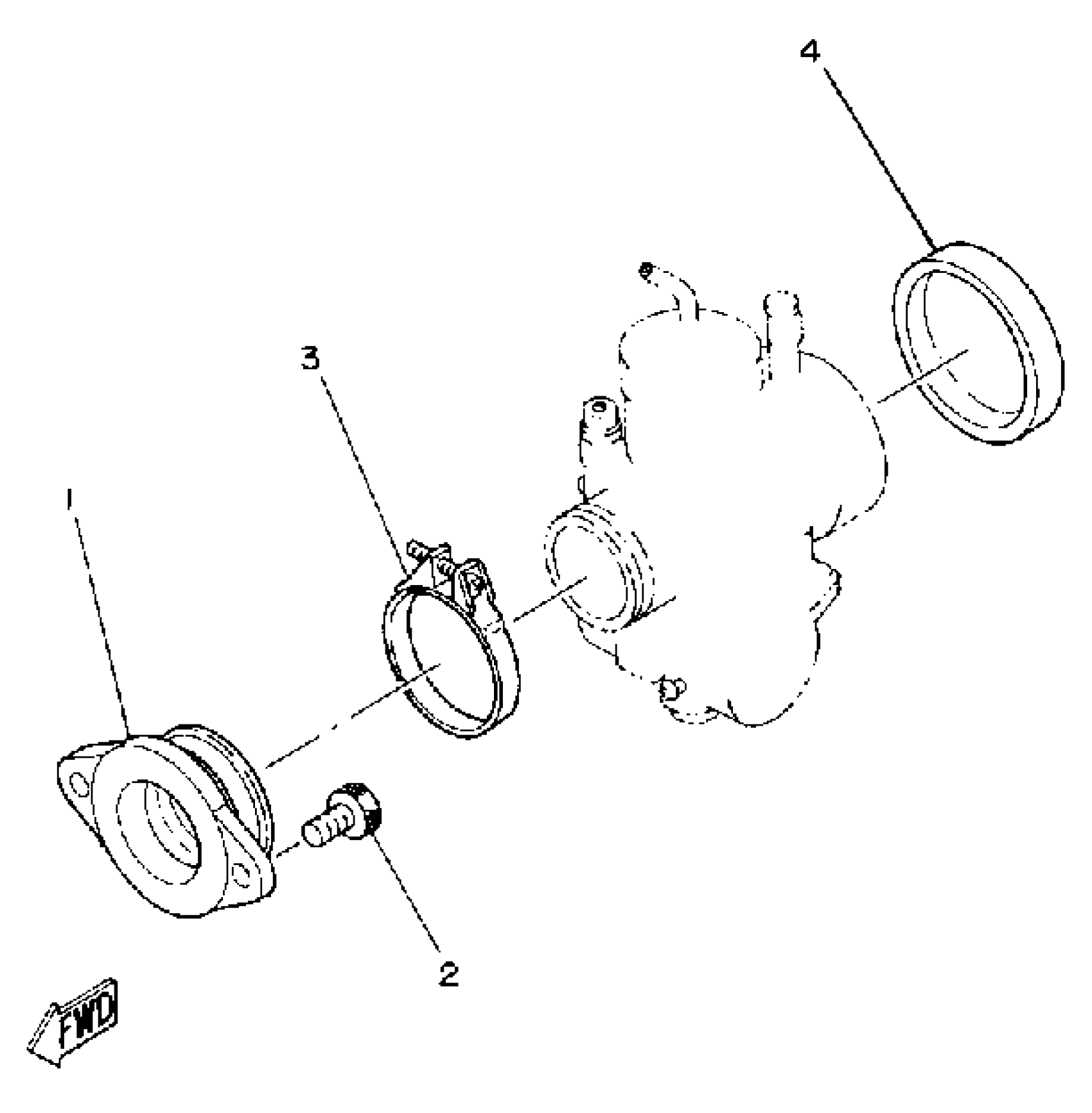 4
3
1
2
FWD