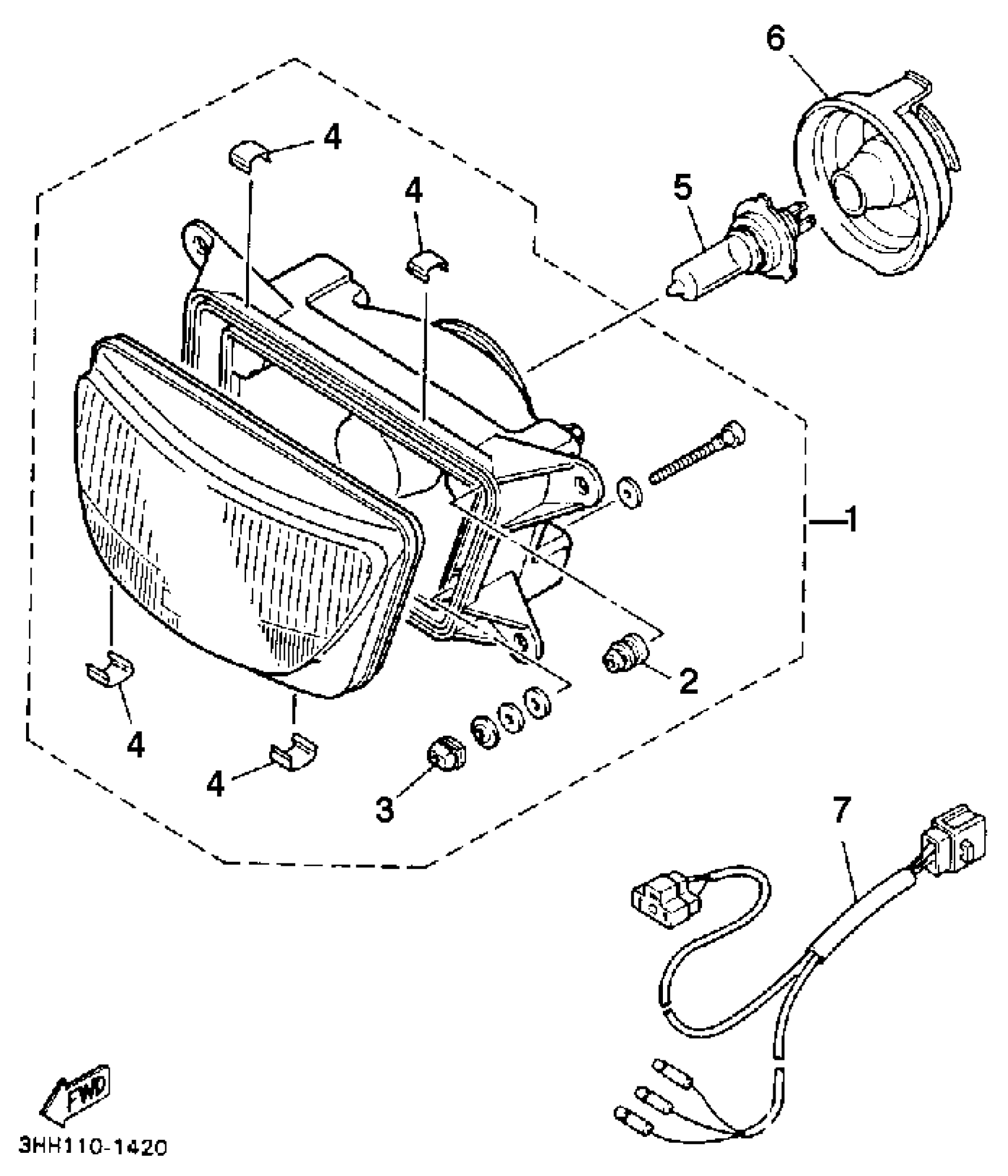 6

4

4

5

1

2

4

4

3

7

FWD

3HH110-1420