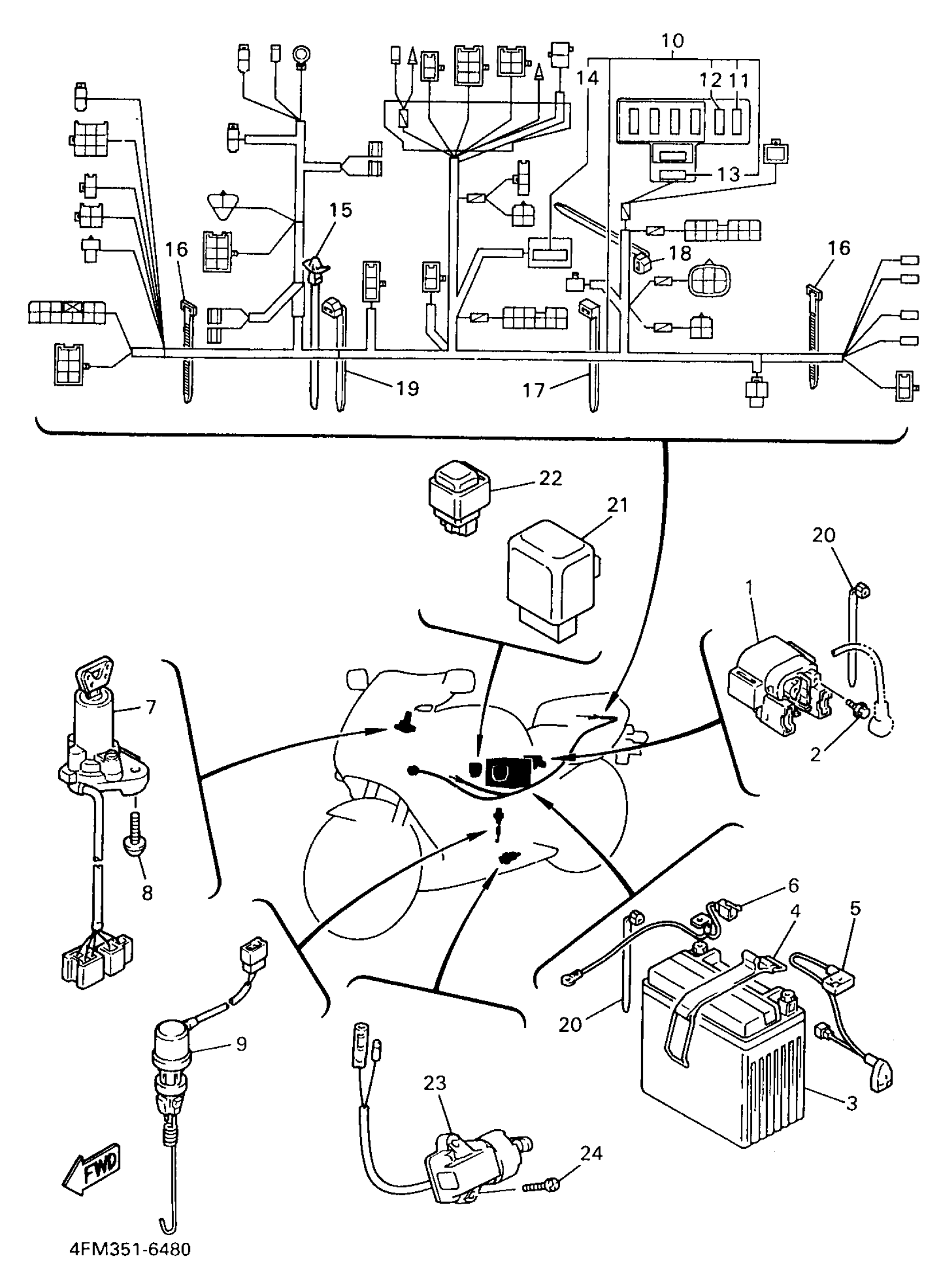 10
14
12
11
13
15
16
18
16
19
17
22
21
20
1
2
7
8
6
4
5
9
20
3
23
24
FWD
4FM351-6480