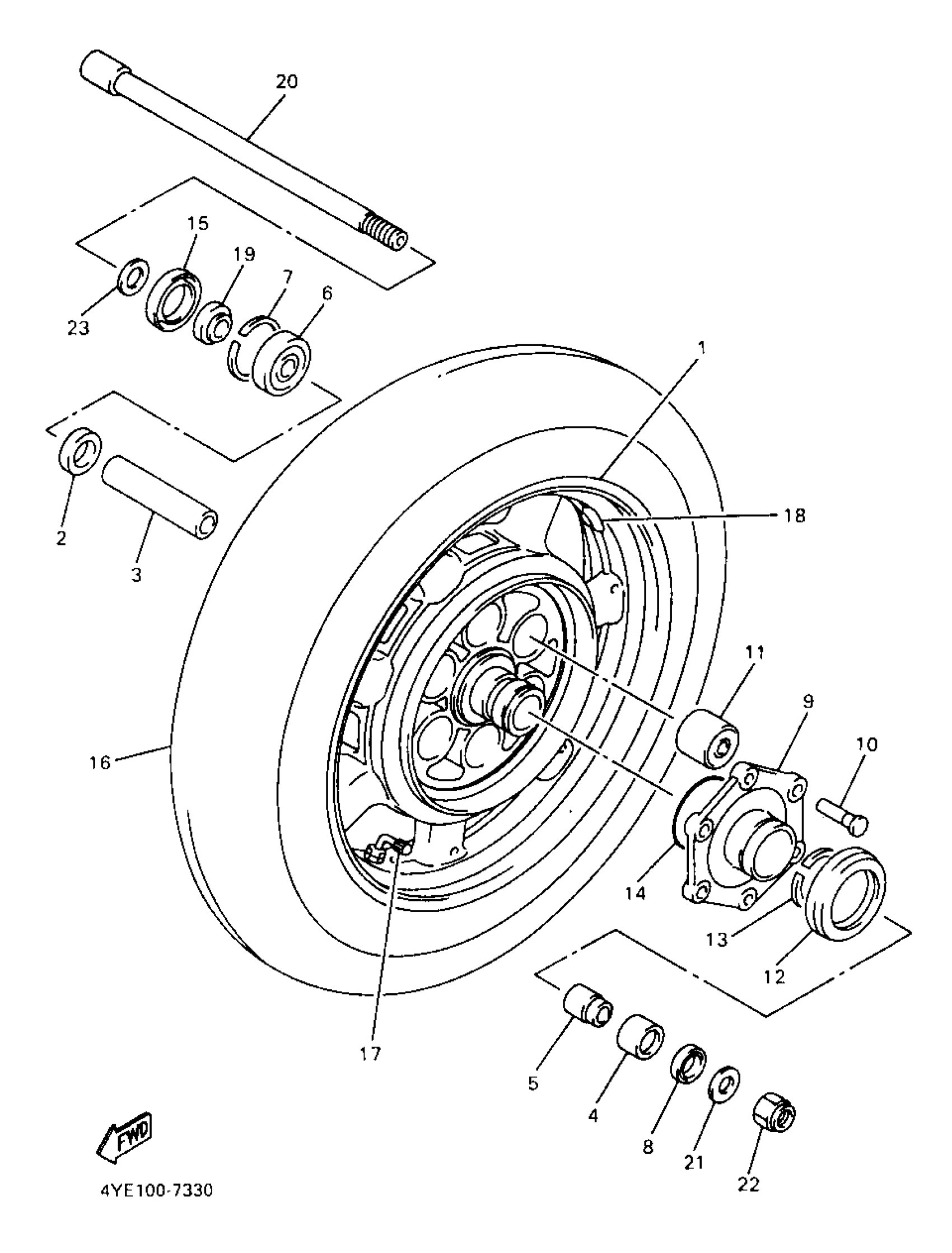 20
15
19
7
6
23
1
2
3
18
11
9
10
16
14
13
12
17
5
4
8
21
22
FWD
4YE100-7330