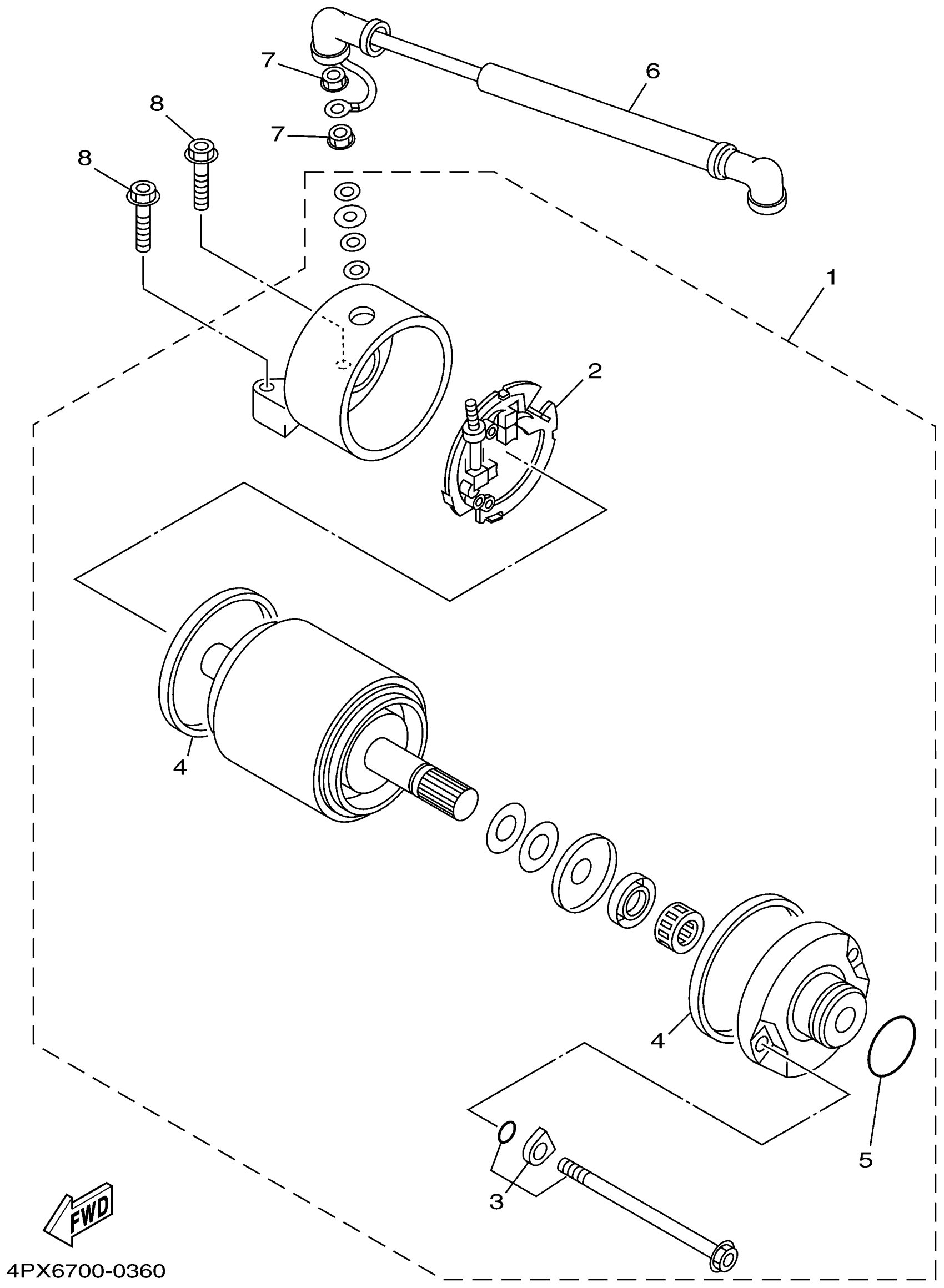 7
6
8
7
8
1
2
4
4
5
3
FWD
4PX6700-0360