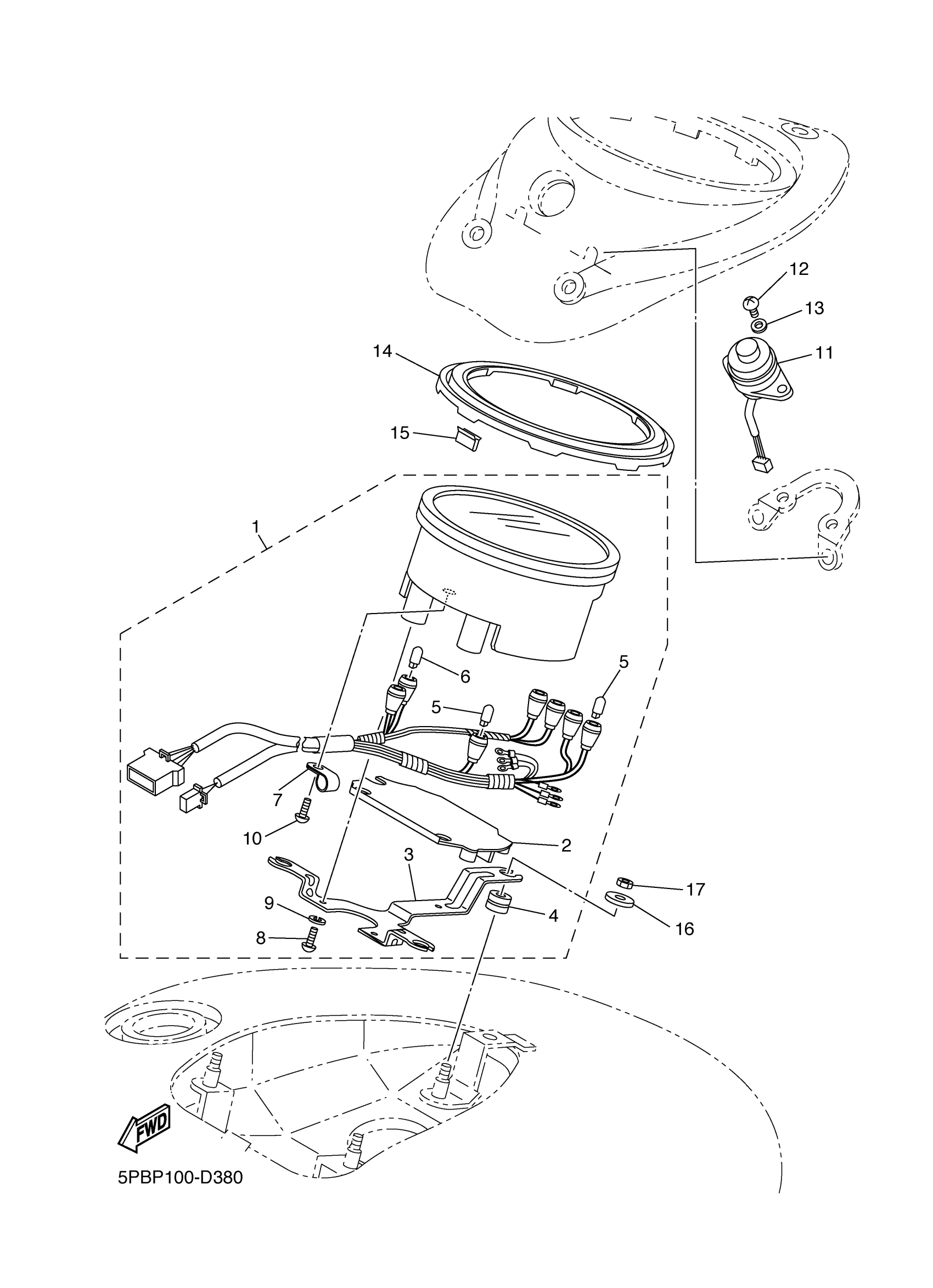 12
13
14
11
15
1
6
5
5
7
10
2
3
17
9
4
16
8
FWD
5PBP100-D380