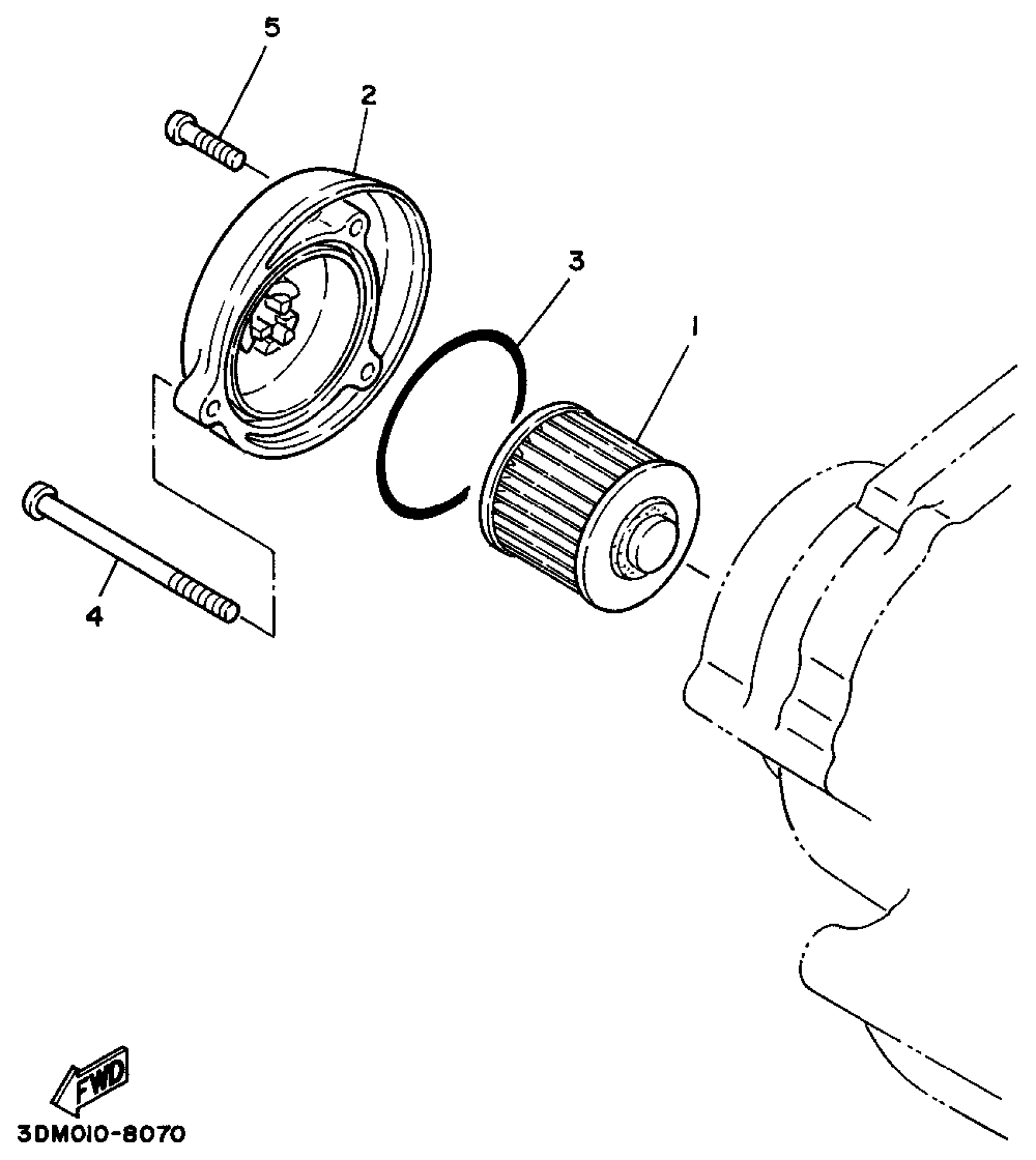 5
2
3
1
4
FWD
3DM010-8070