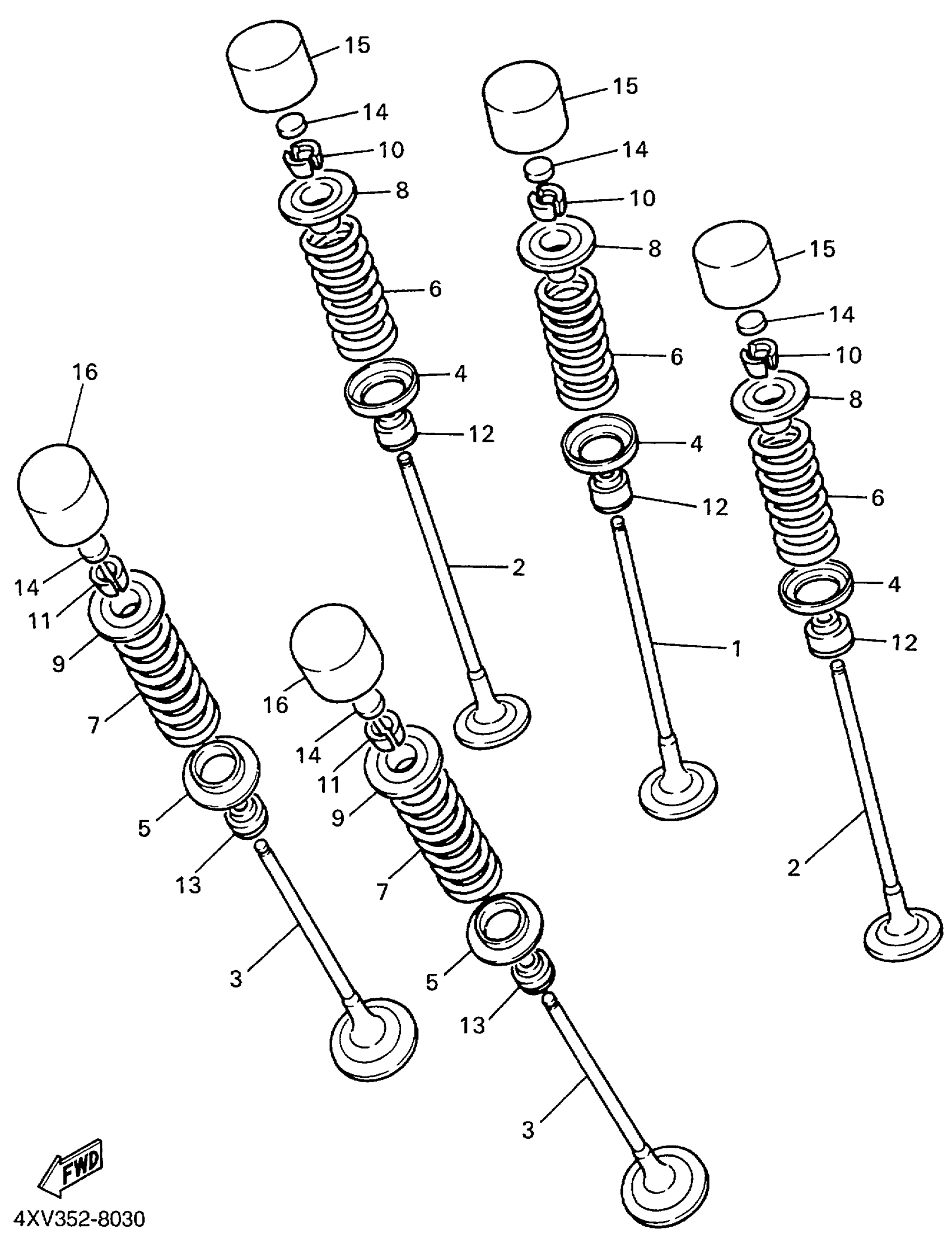 15
14
10
8
6
4
12
2
15
14
10
8
6
4
12
1
15
14
10
8
6
4
12
2
16
14
11
9
7
5
13
3
16
14
11
9
7
5
13
3
FWD
4XV352-8030