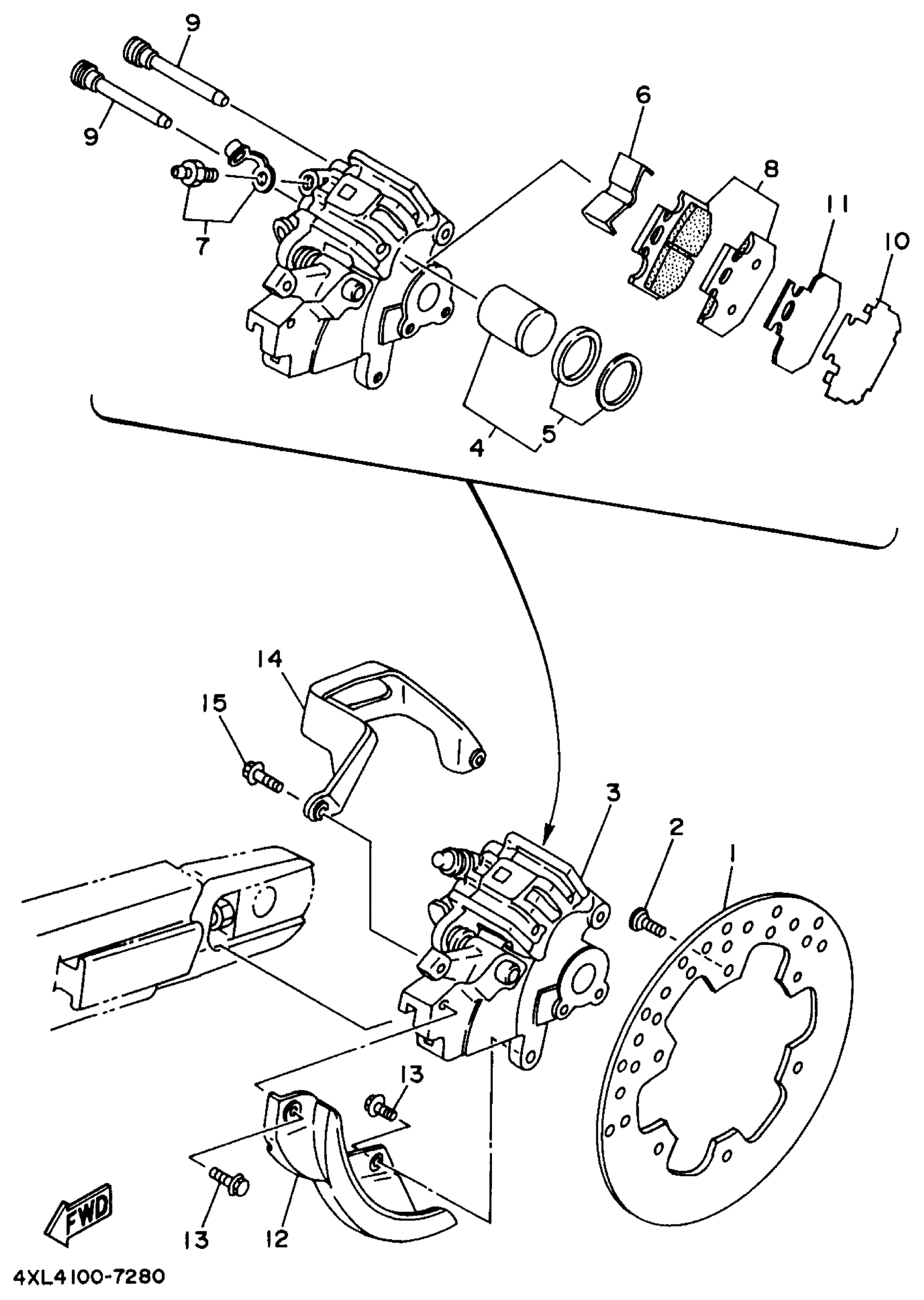 9
9
6
8
7
11
10
4
5
14
15
3
2
1
13
13
12
FWD
4XL4100-7280