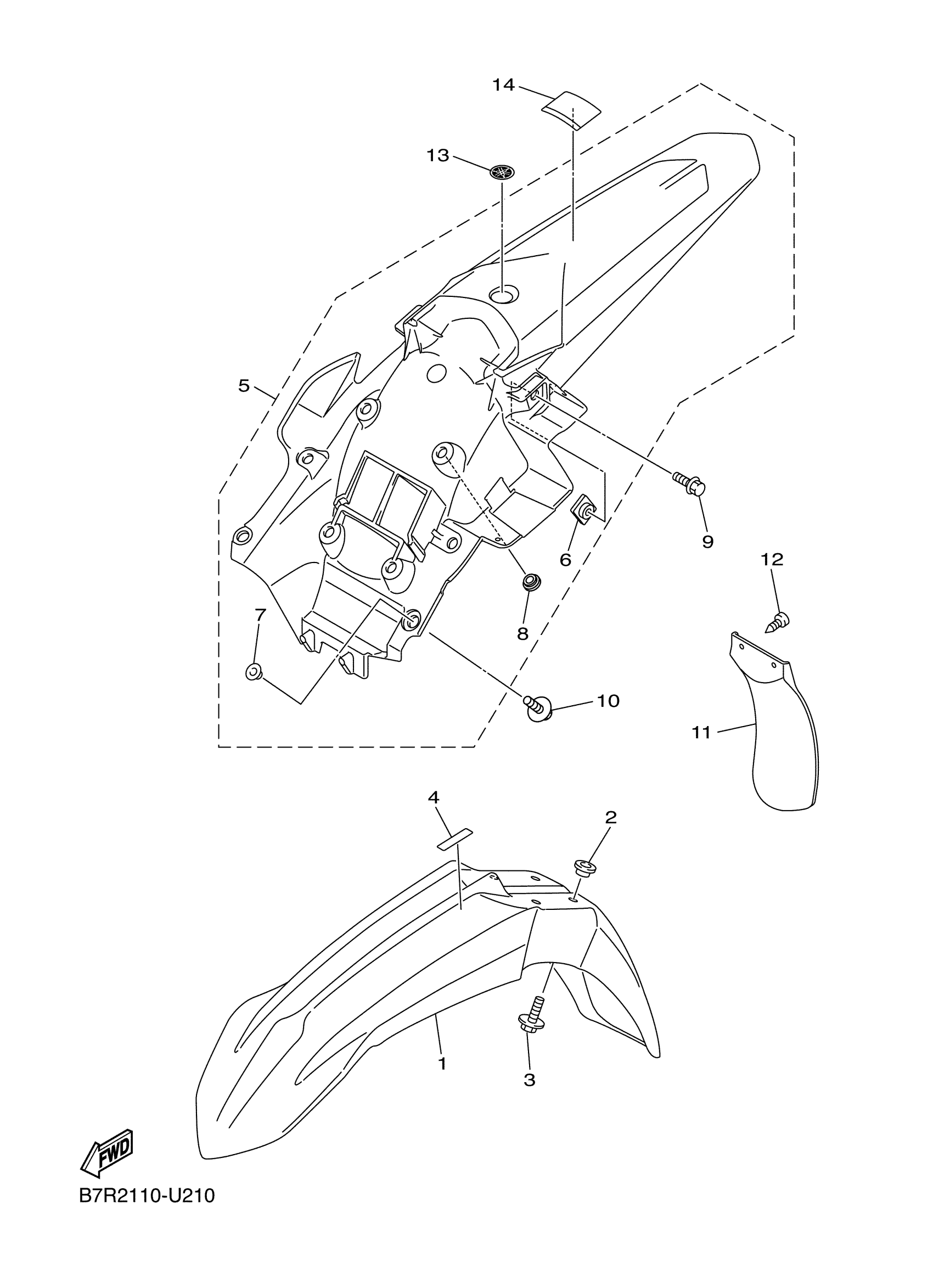 14
13
5
9
6
12
7
8
10
11
4
2
1
3
FWD
B7R2110-U210