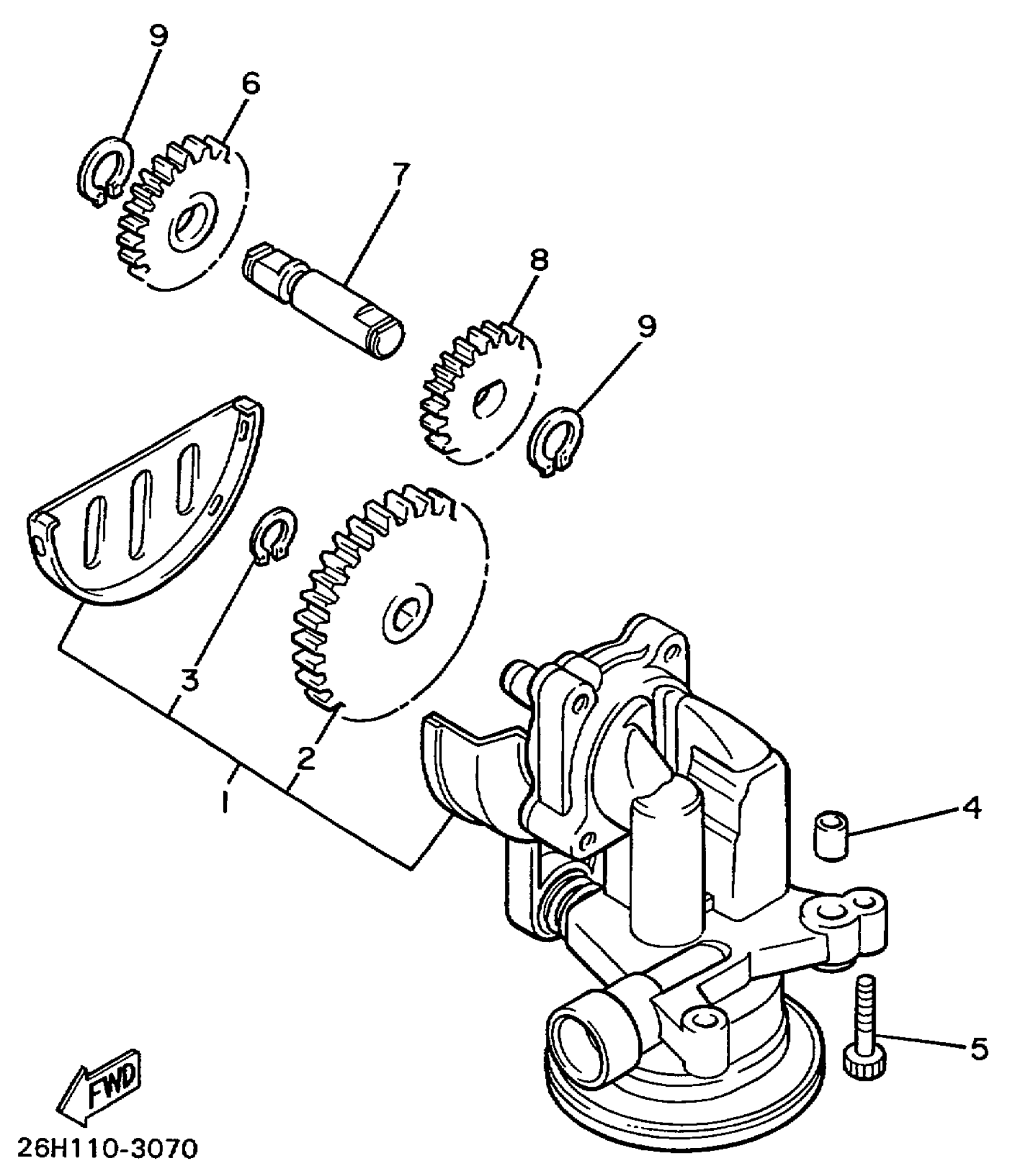 9
6
7
8
9
3
2
1
4
5
FWD
26H110-3070