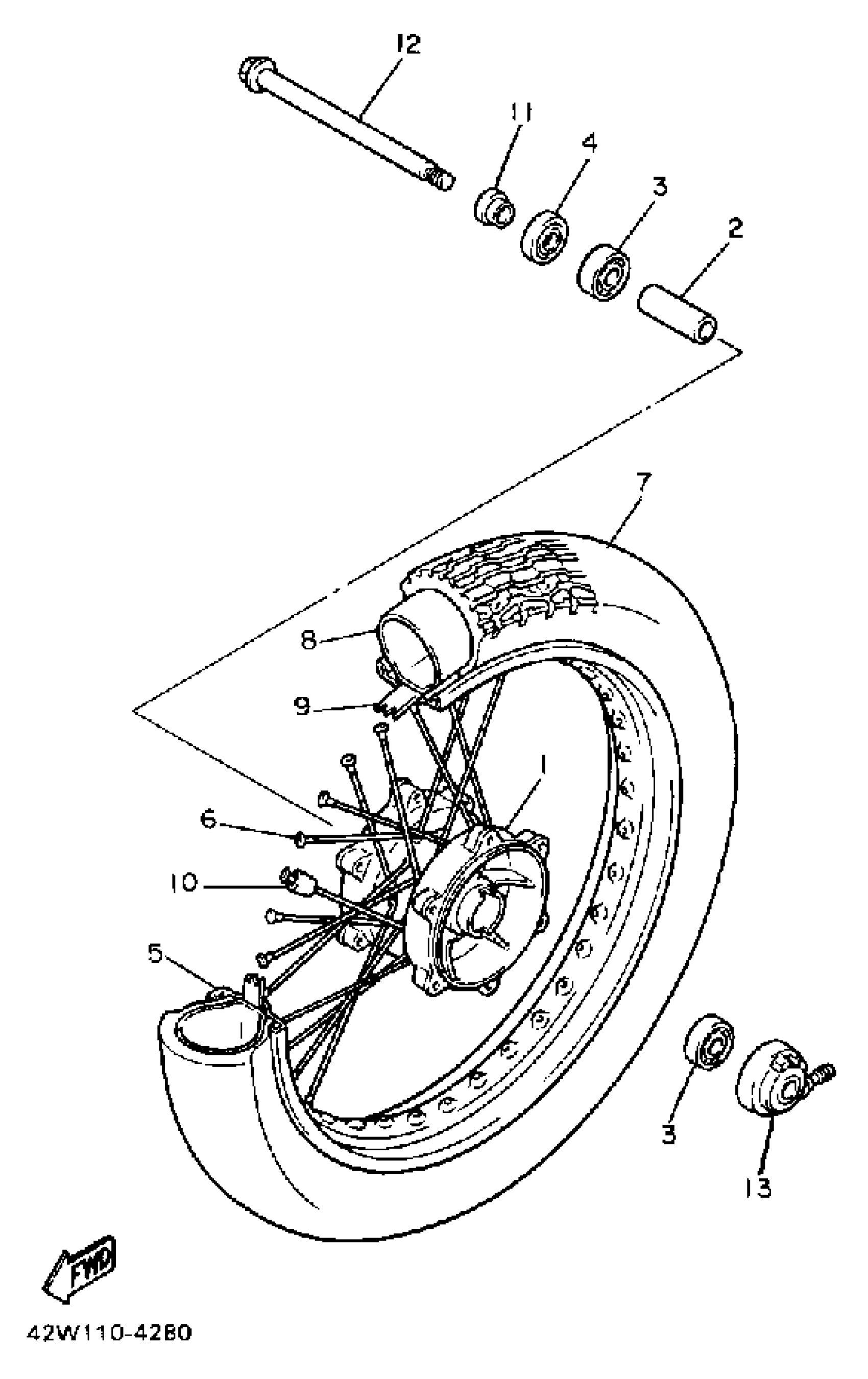 12
11
4
3
2
7
8
9
1
6
10
5
3
13
FWD
42W110-4280