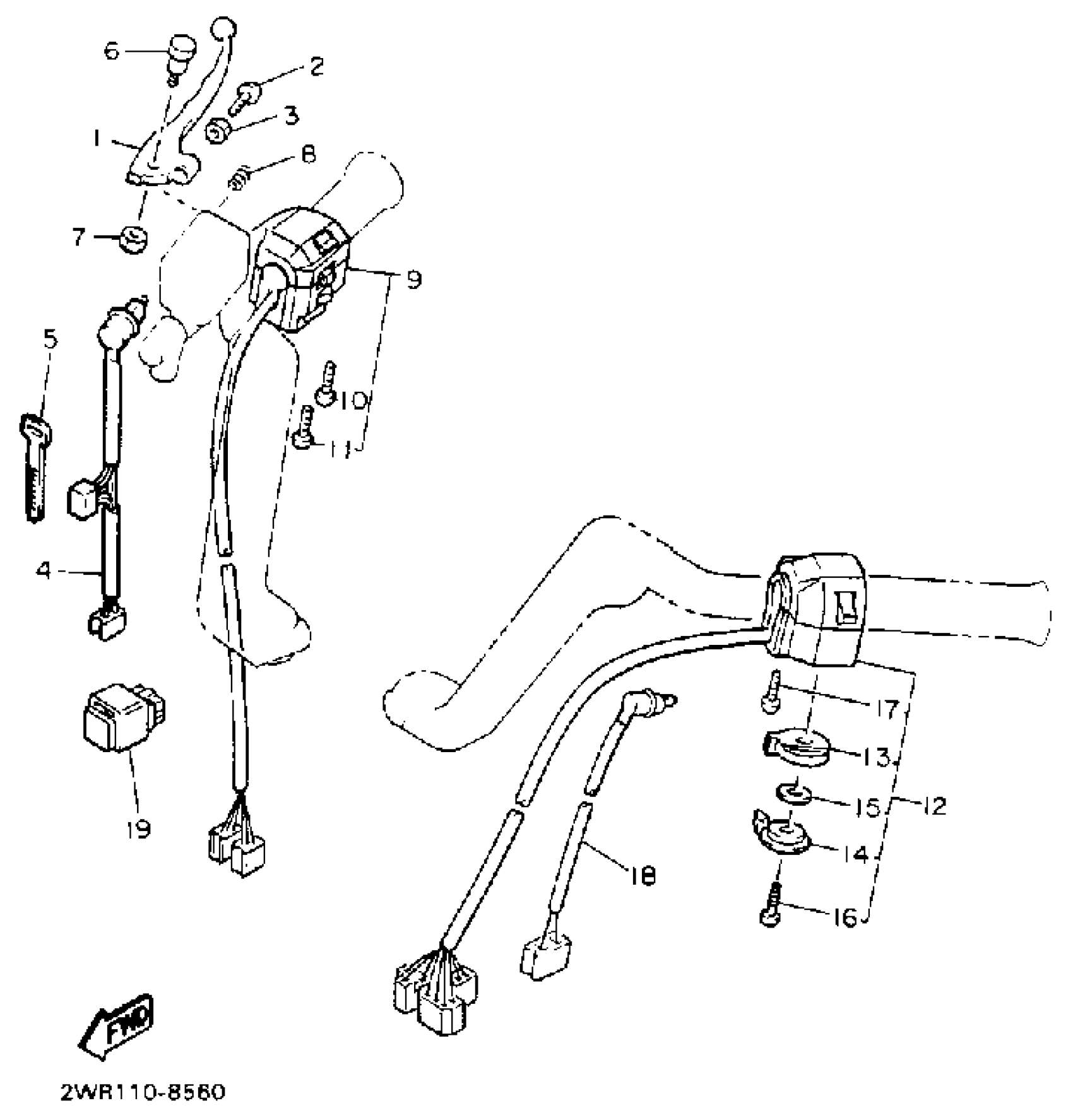 6
2
3
1
8
7
9
5
10
11
4
19
17
13
15
12
14
18
16
FWD
2WR110-8560