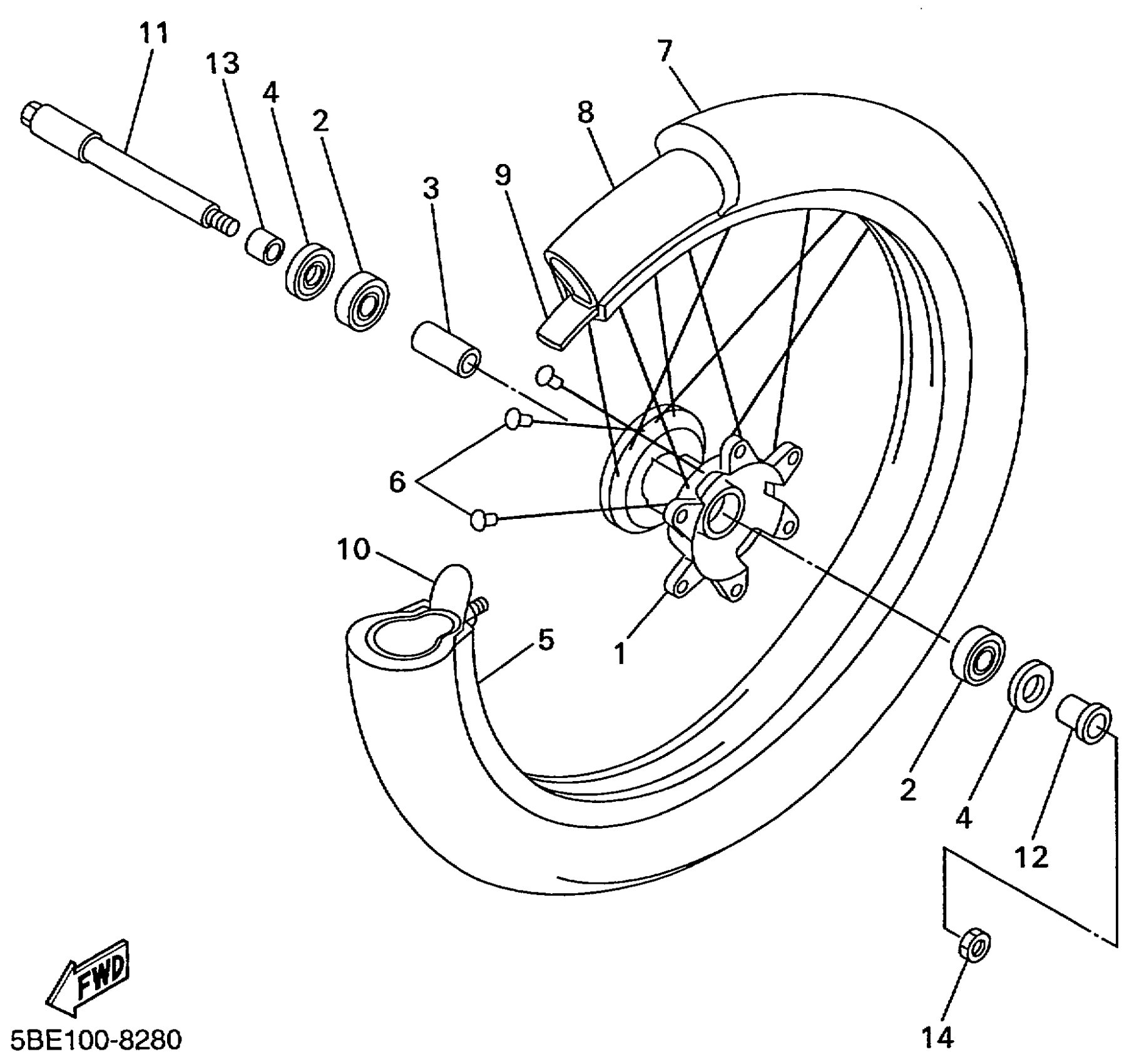 11
13
4
2
7
8
9
3
6
10
5
1
2
4
12
14
FWD
5BE100-8280