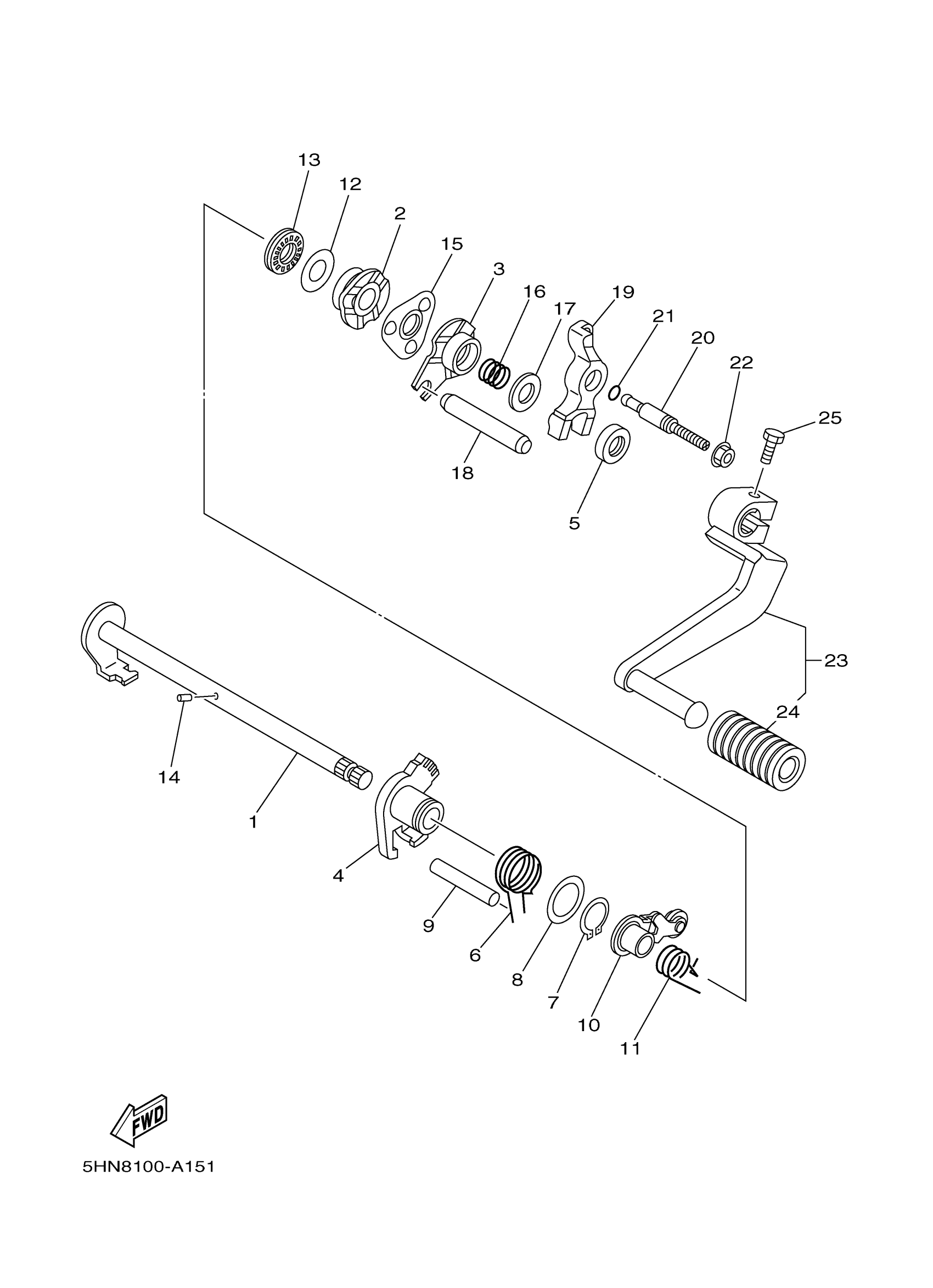 13
12
2
15
3
16
17
19
21
20
22
25
18
5
23
24
14
1
4
9
6
8
7
10
11
FWD
5HN8100-A151