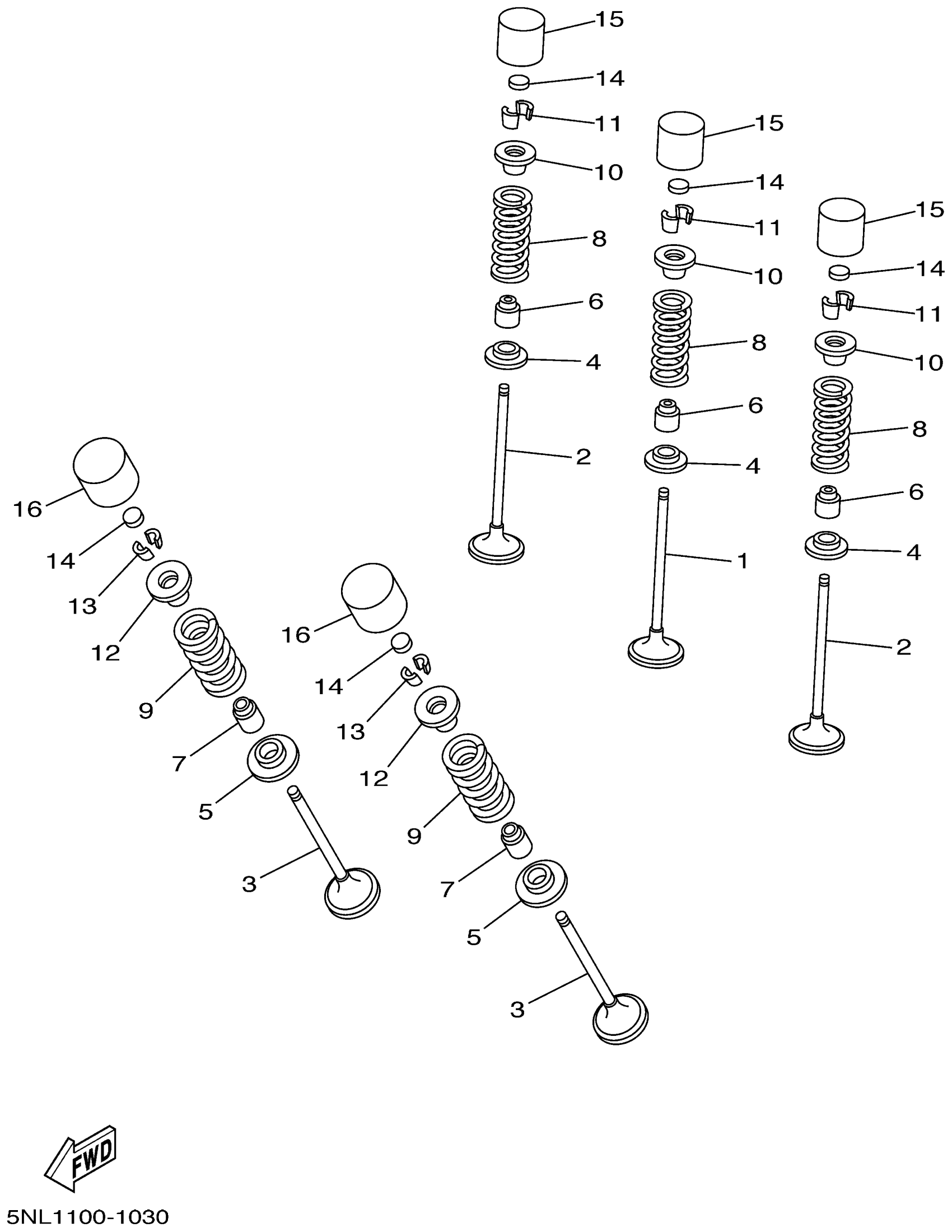 15
14
11
10
8
6
4
2
15
14
11
10
8
6
4
1
15
14
11
10
8
6
4
2
16
14
13
12
9
7
5
3
16
14
13
12
9
7
5
3
FWD
5NL1100-1030