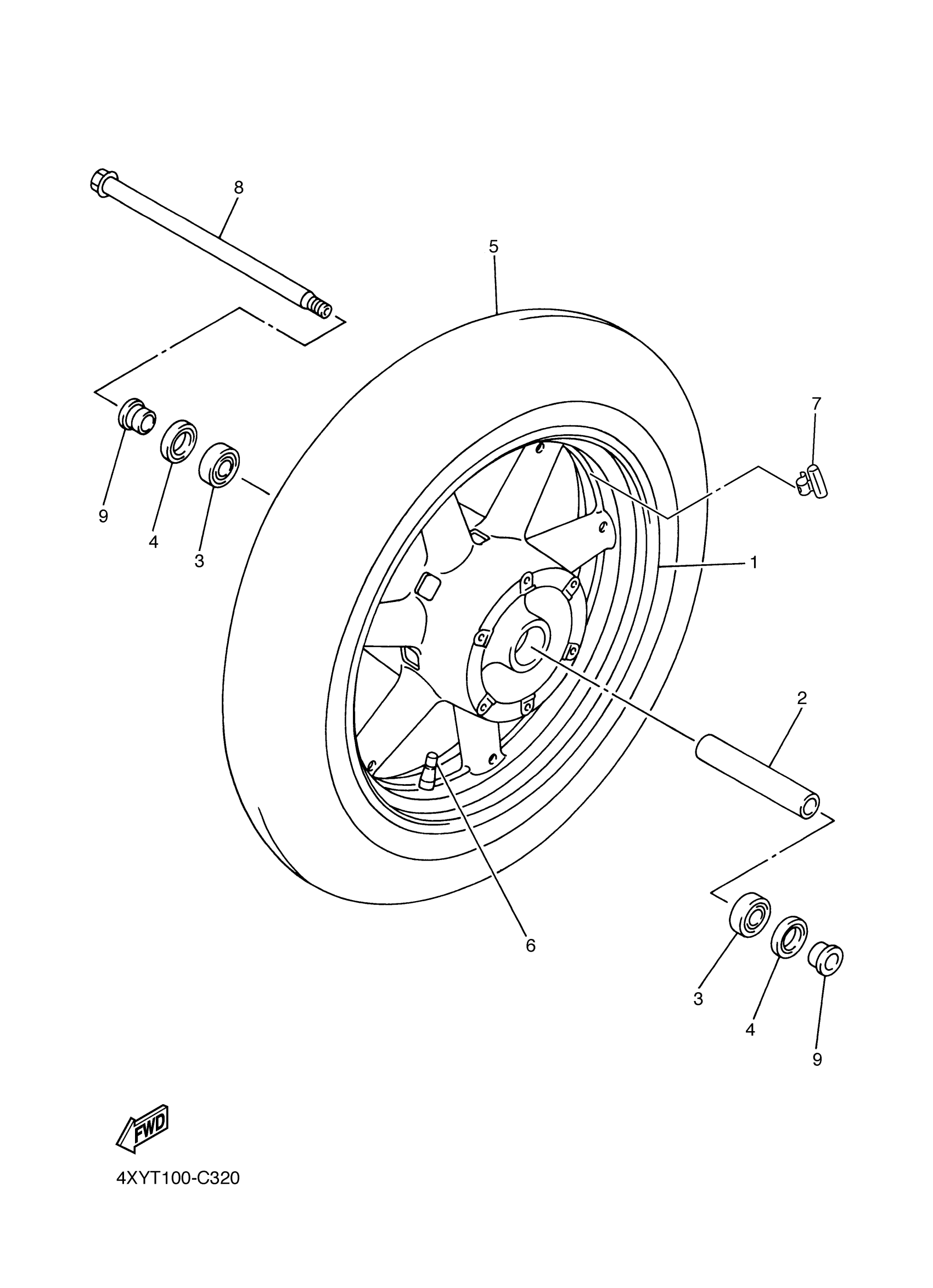 8

5

7

9
4
3

1

2

6

3
4
9

FWD

4XYT100-C320