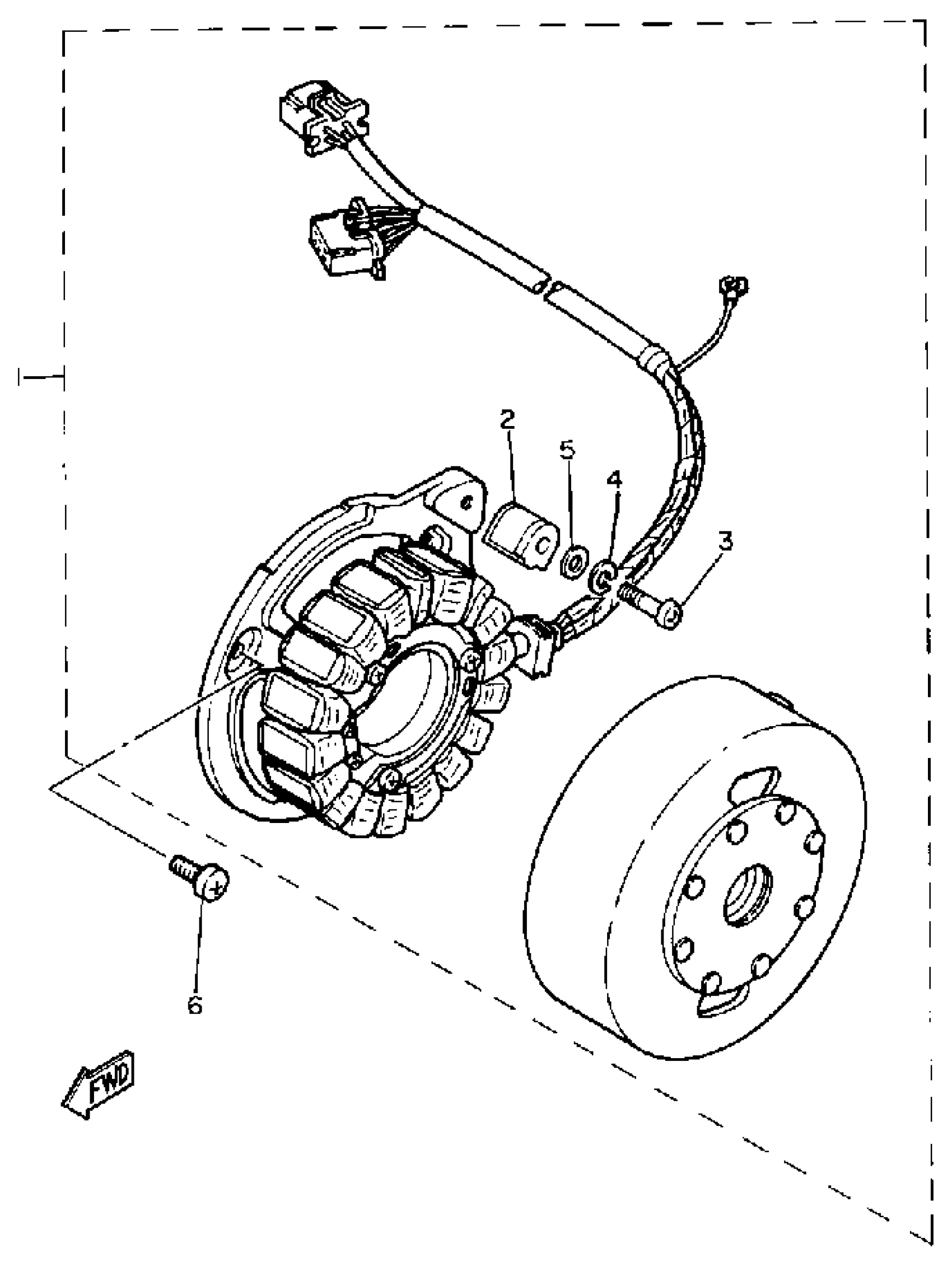 1
2
5
4
3
6
FWD