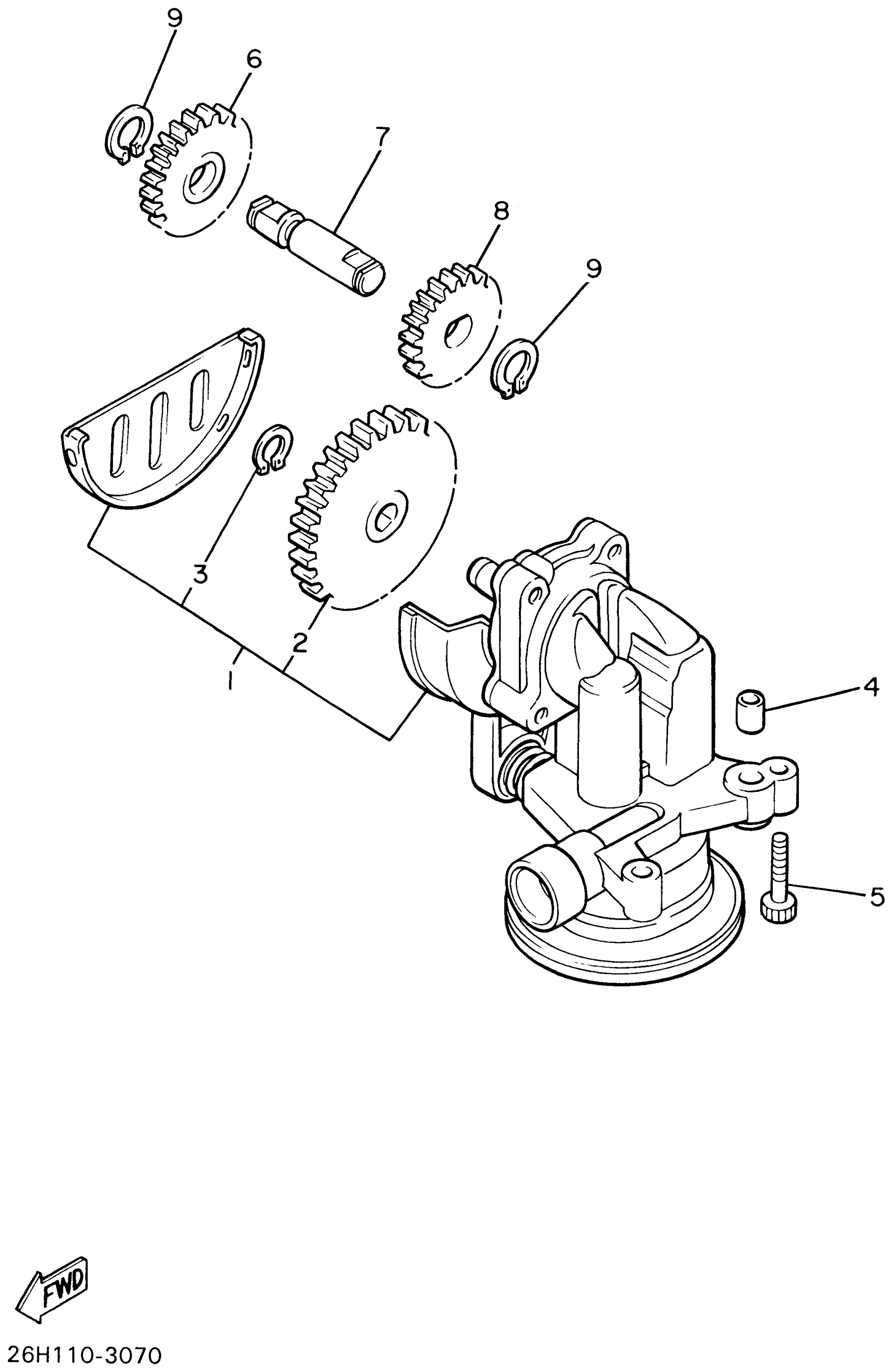 9
6
7
8
9
3
2
1
4
5
FWD
26H110-3070