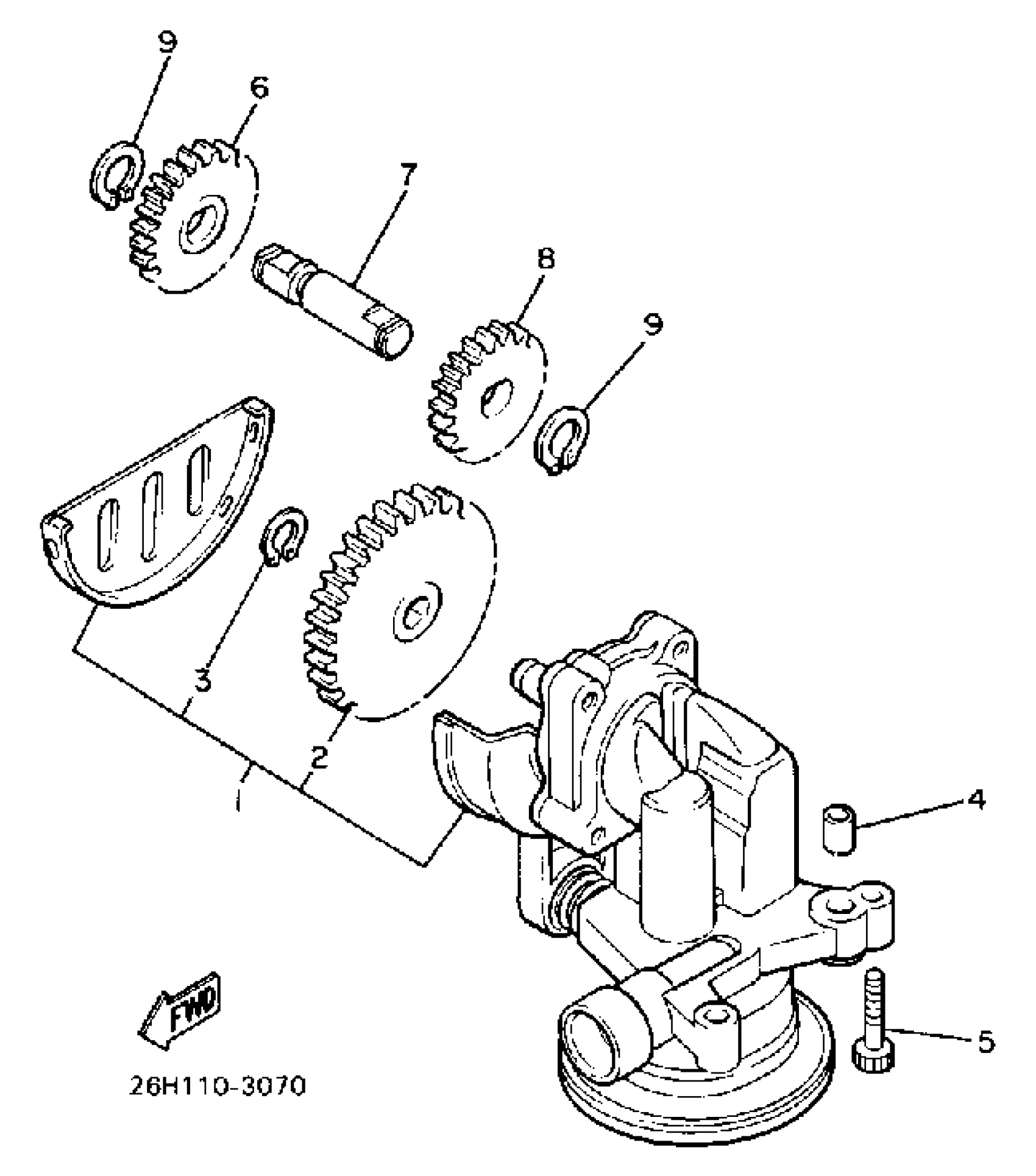 9
6
7
8
9
3
2
1
4
5
FWD
26H110-3070